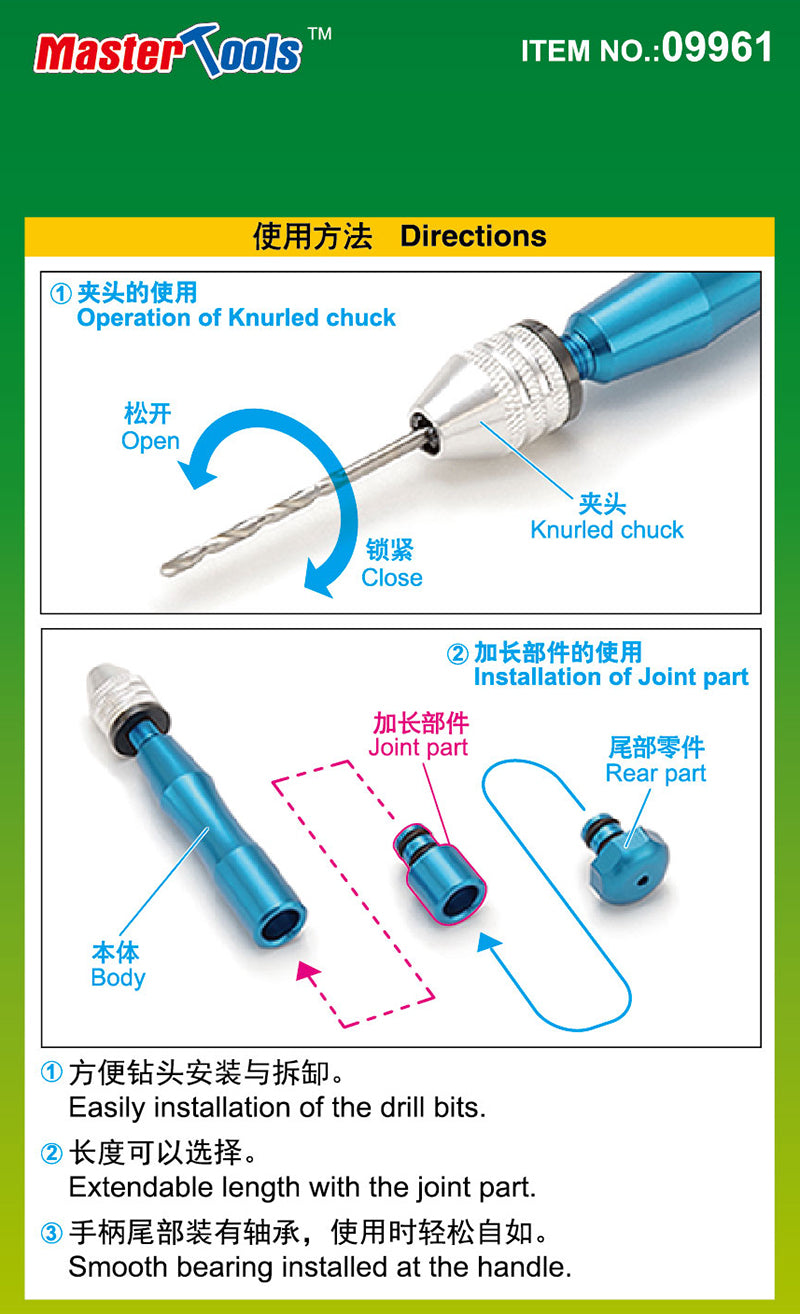 Master Tools™

ITEM NO.:09961

使用方法 Directions

① 夹头的使用
Operation of Knurled chuck

松开
Open

锁紧
Close

夹头
Knurled chuck

② 加长部件的使用
Installation of Joint part

加长部件
Joint part

尾部零件
Rear part

本体
Body

① 方便钻头安装与拆卸。
Easily installation of the drill bits.

② 长度可以选择。
Extendable length with the joint part.

③ 手柄尾部装有轴承，使用时轻松自如。
Smooth bearing installed at the handle.