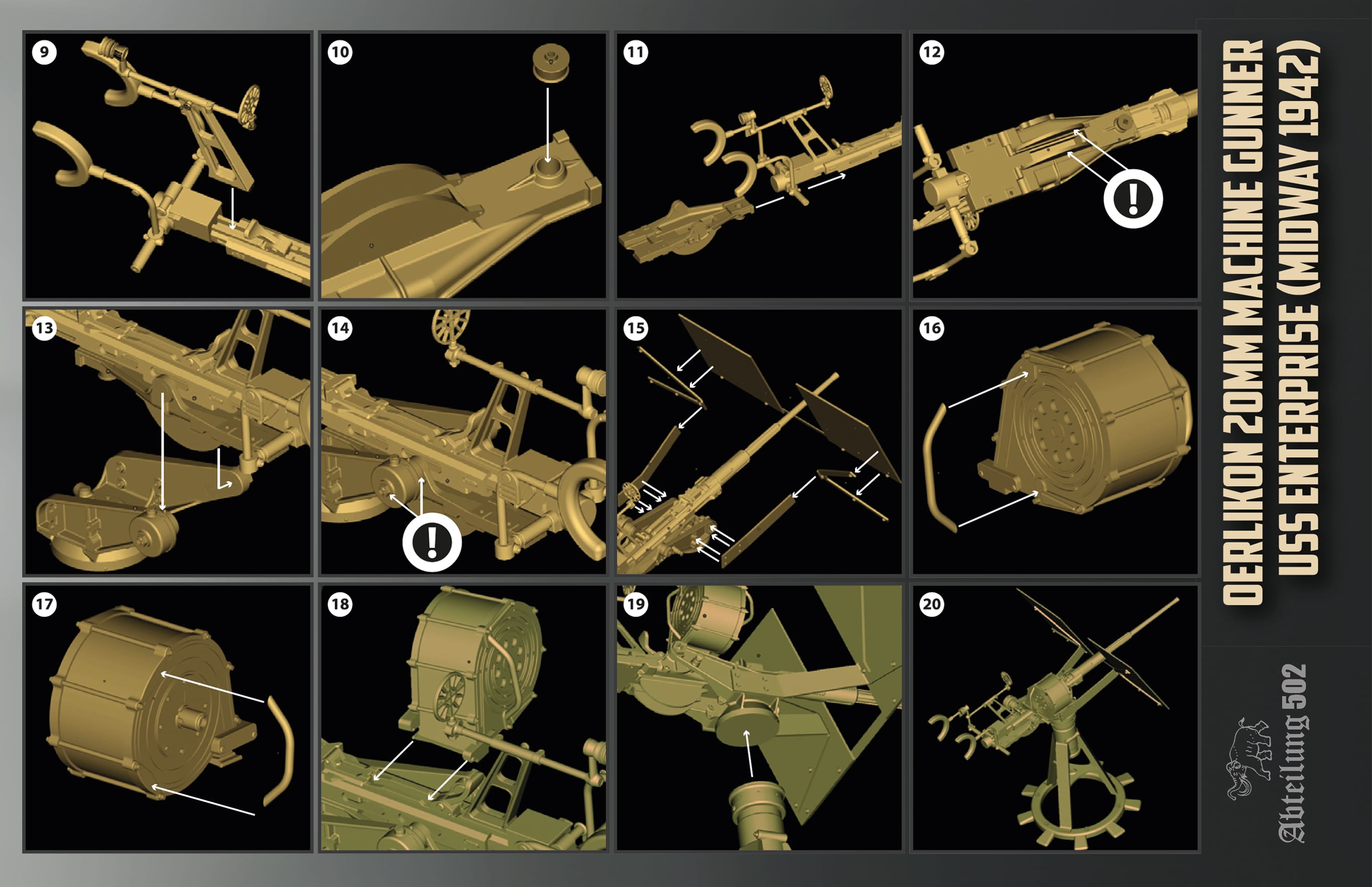 9

10

11

12

!

13

14

!

15

16

17

18

19

20

OERLIKON 20MM MACHINE GUNNER
USS ENTERPRISE (MIDWAY 1942)

Abteilung 502