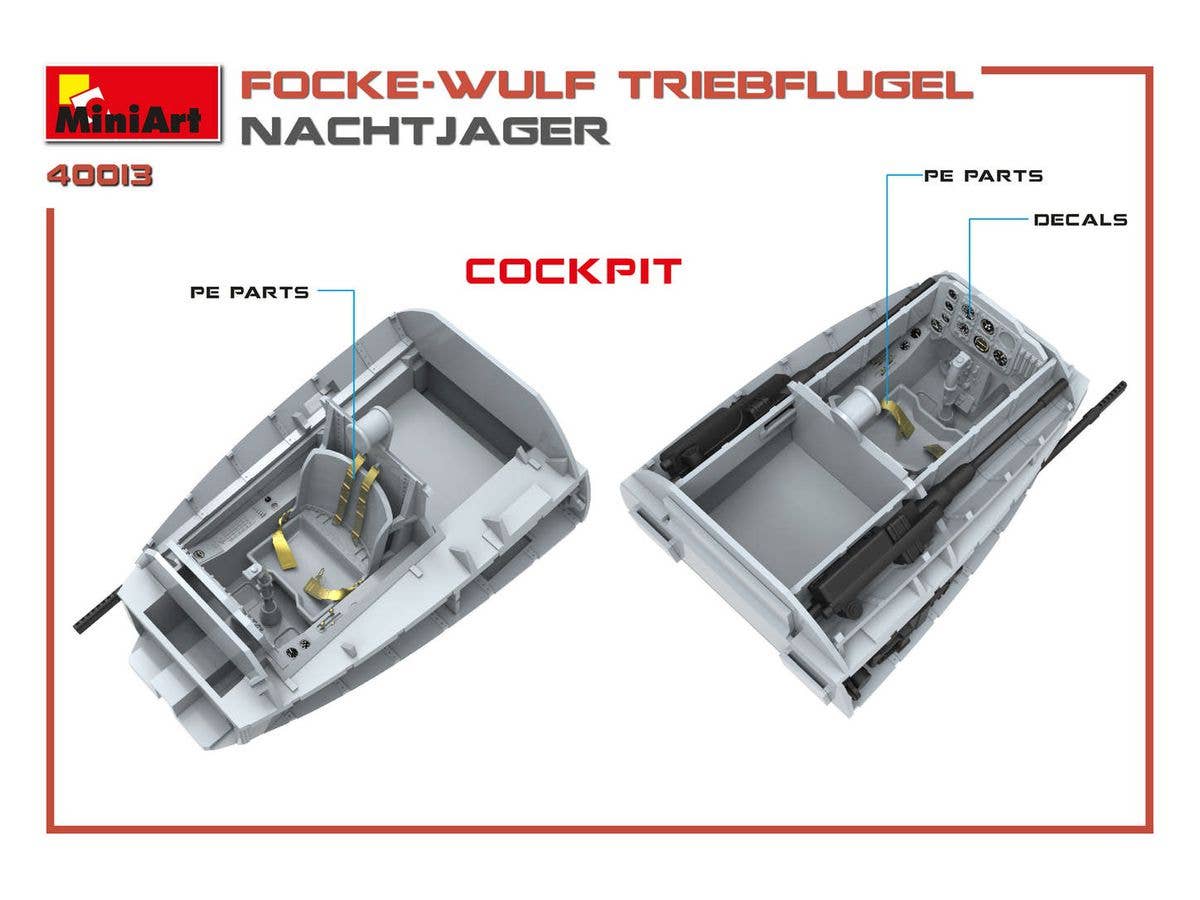 MiniArt
FOCKE-WULF TRIEBFLUGEL
NACHTJAGER
40013

COCKPIT

PE PARTS

PE PARTS

DECALS