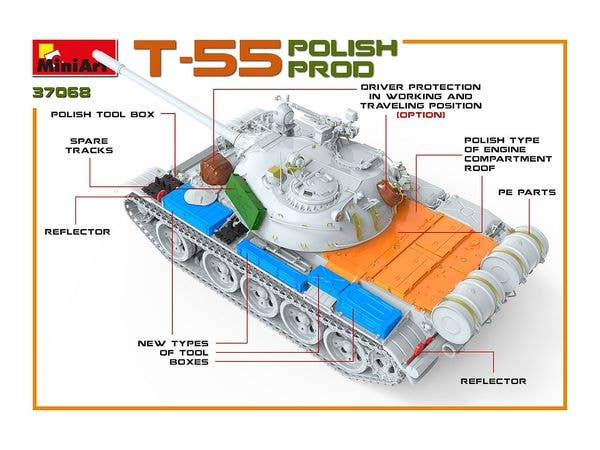 MiniArt

T-55 POLISH PROD

37068

POLISH TOOL BOX

SPARE TRACKS

REFLECTOR

DRIVER PROTECTION IN WORKING AND TRAVELING POSITION (OPTION)

POLISH TYPE OF ENGINE COMPARTMENT ROOF

PE PARTS

NEW TYPES OF TOOL BOXES

REFLECTOR