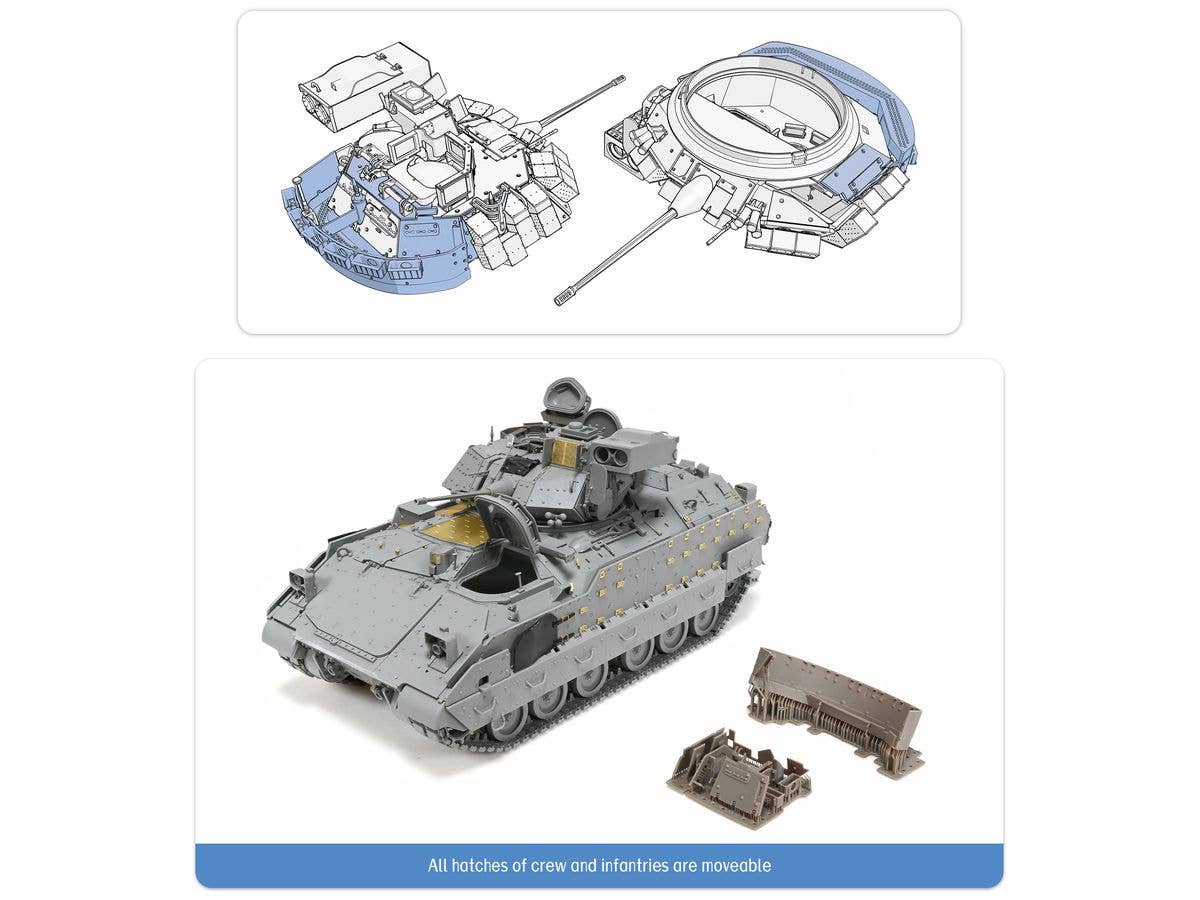 All hatches of crew and infantries are moveable