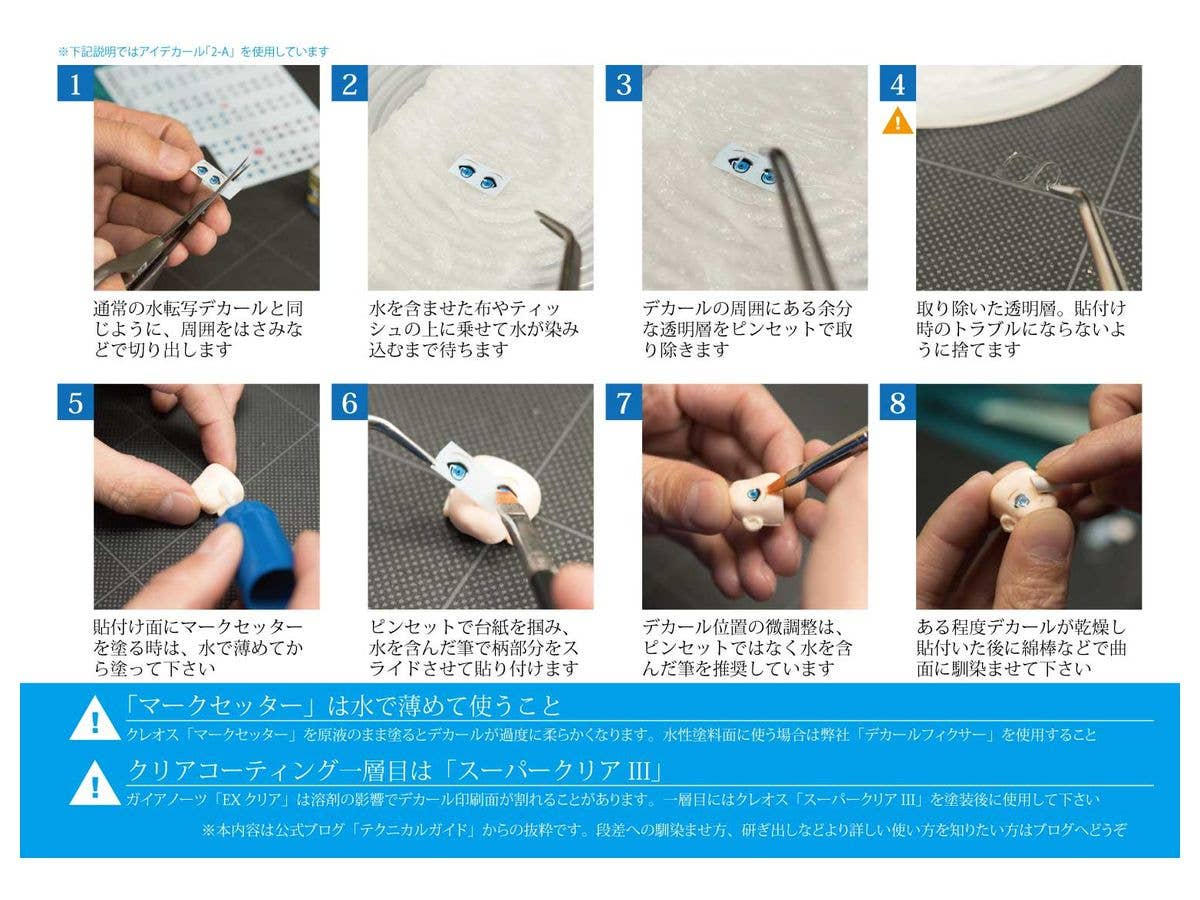 ※下記説明ではアイデカール「2-A」を使用しています

1
通常の水転写デカールと同じように、周囲をはさみなどで切り出します

2
水を含ませた布やティッシュの上に乗せて水が染み込むまで待ちます

3
デカールの周囲にある余分な透明層をピンセットで取り除きます

4
取り除いた透明層。貼付け時のトラブルにならないように捨てます

5
貼付け面にマークセッターを塗る時は、水で薄めてから塗って下さい

6
ピンセットで台紙を掴み、水を含んだ筆で柄部分をスライドさせて貼り付けます

7
デカール位置の微調整は、ピンセットではなく水を含んだ筆を推奨しています

8
ある程度デカールが乾燥し貼付いた後に綿棒などで曲面に馴染ませて下さい

「マークセッター」は水で薄めて使うこと
クレオス「マークセッター」を原液のまま塗るとデカールが過度に柔らかくなります。水性塗料面に使う場合は弊社「デカールフィクサー」を使用すること

クリアコーティング一層目は「スーパークリア III」
ガイアノーツ「EX クリア」は溶剤の影響でデカール印刷面が割れることがあります。一層目にはクレオス「スーパークリア III」を塗装後に使用して下さい

※本内容は公式ブログ「テクニカルガイド」からの抜粋です。段差への馴染ませ方、研ぎ出しなどより詳しい使い方を知りたい方はブログへどうぞ