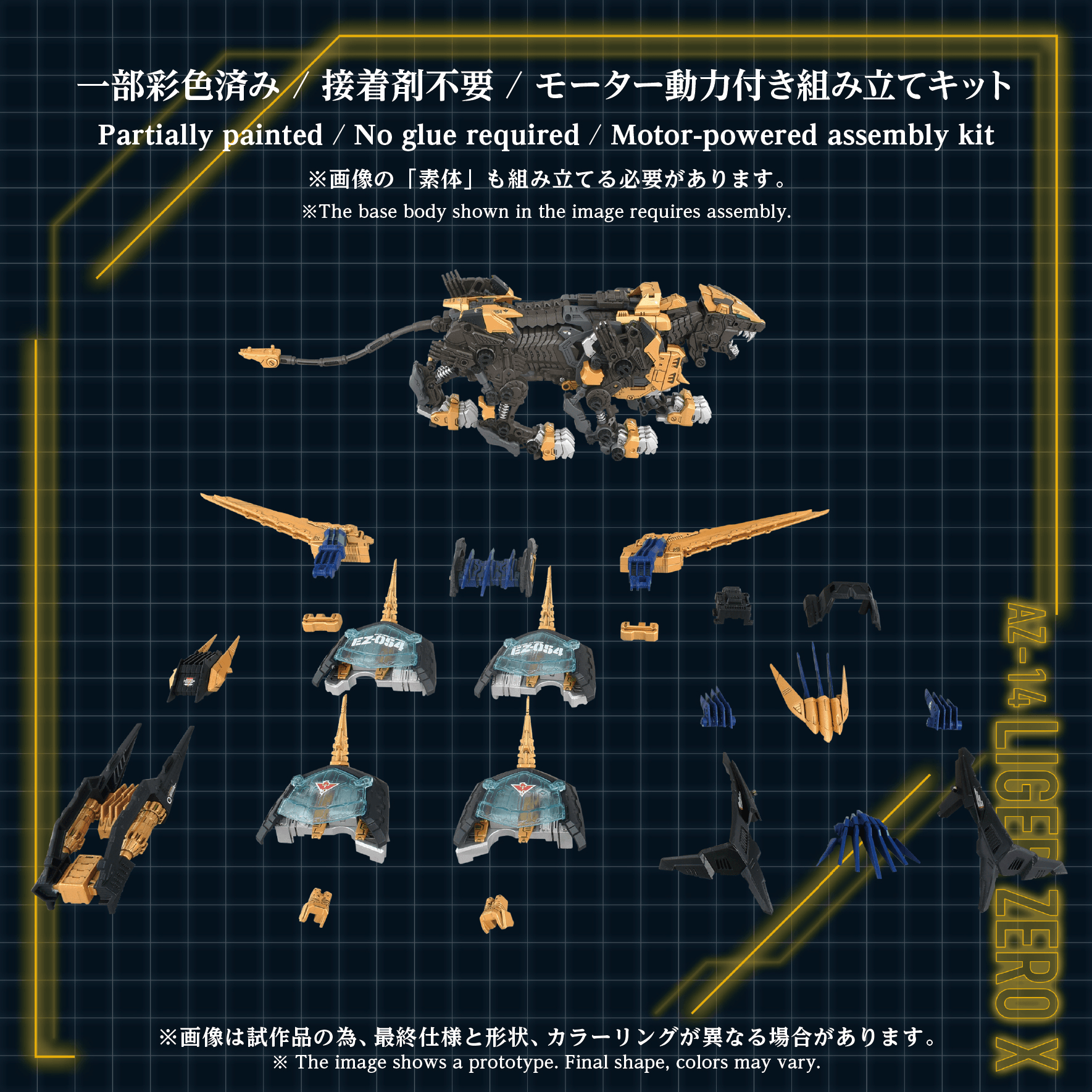 一部彩色済み / 接着剤不要 / モーター動力付き組み立てキット
Partially painted / No glue required / Motor-powered assembly kit
※画像の「素体」も組み立てる必要があります。
※The base body shown in the image requires assembly.

EZ-054
EZ-054

AZ-14 LIGER ZERO X

※画像は試作品の為、最終仕様と形状、カラーリングが異なる場合があります。
※ The image shows a prototype. Final shape, colors may vary.