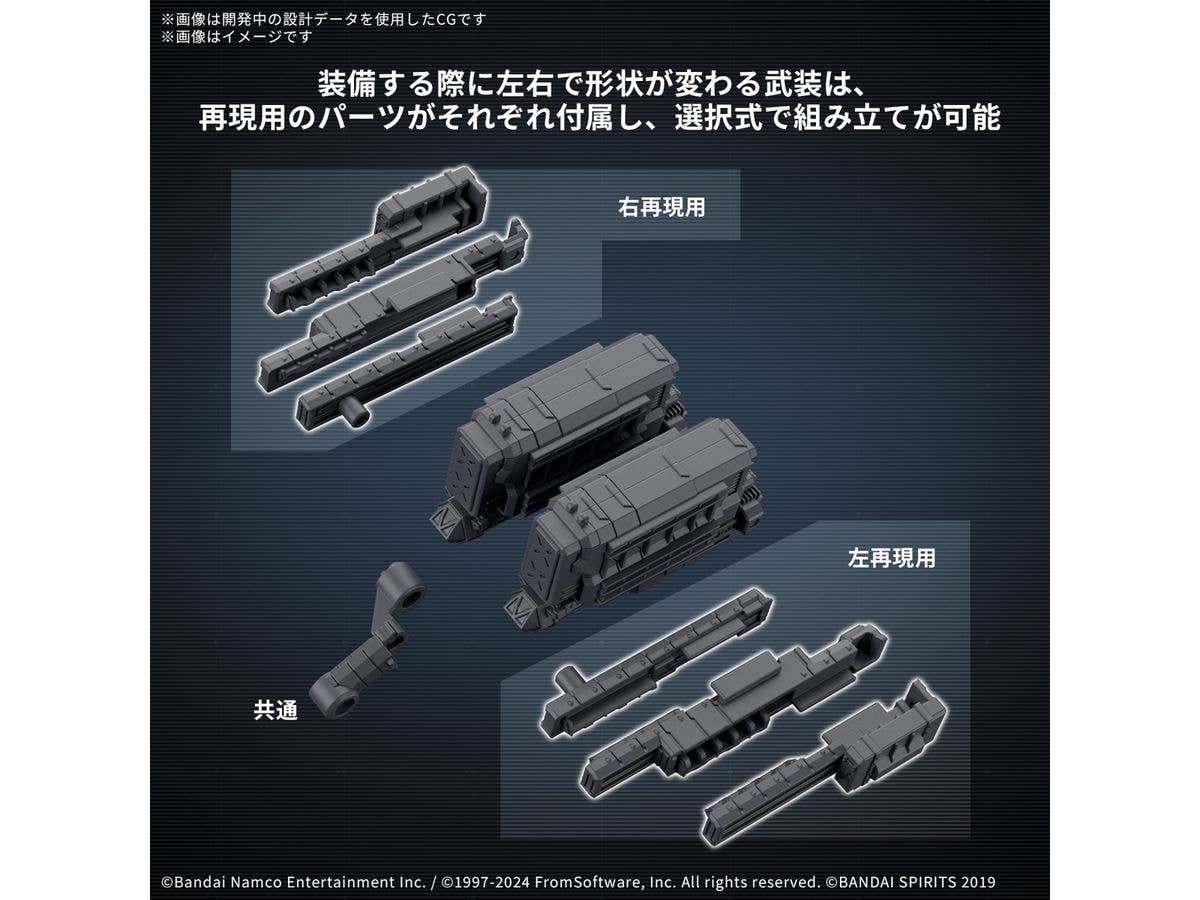 ※画像は開発中の設計データを使用したCGです
※画像はイメージです

装備する際に左右で形状が変わる武装は、
再現用のパーツがそれぞれ付属し、選択式で組み立てが可能

右再現用

左再現用

共通

©Bandai Namco Entertainment Inc. / ©1997-2024 FromSoftware, Inc. All rights reserved. ©BANDAI SPIRITS 2019