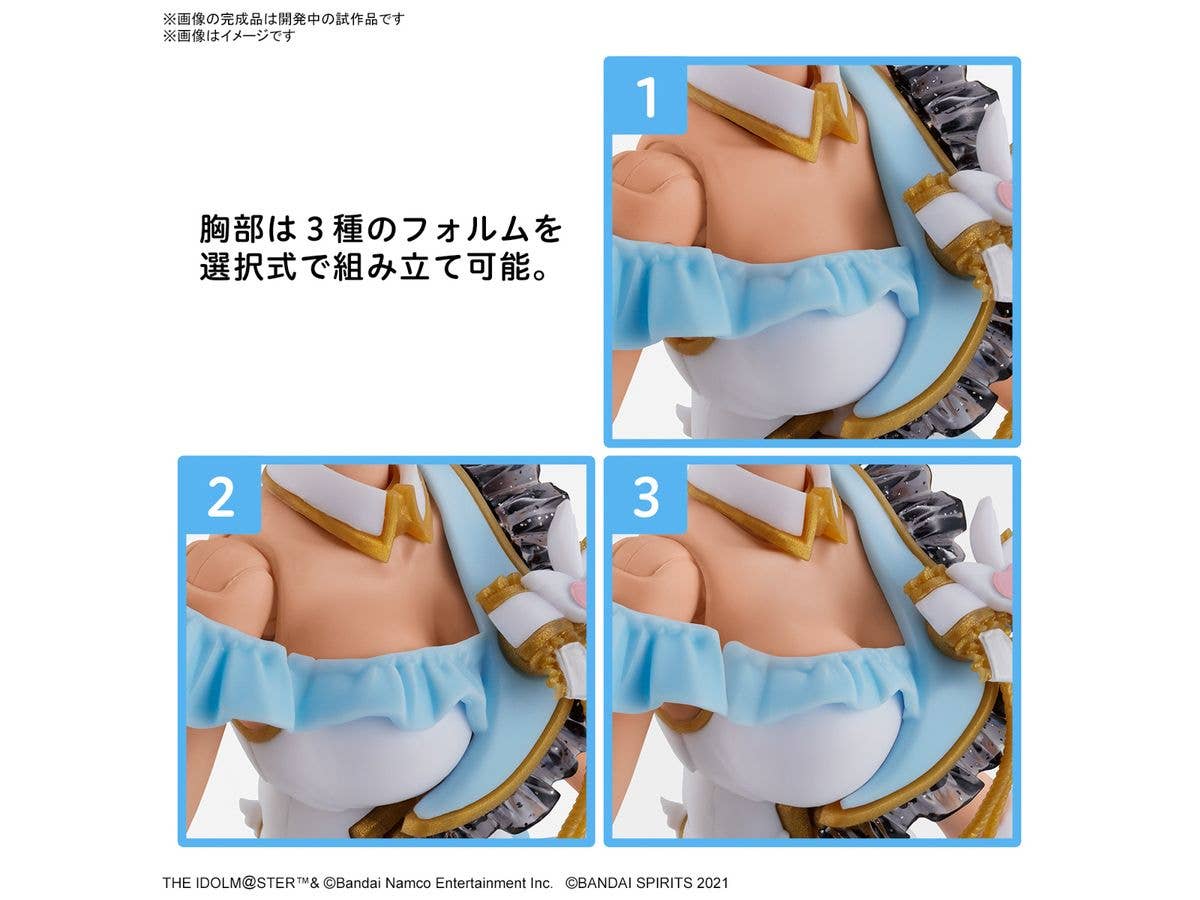 ※画像の完成品は開発中の試作品です
※画像はイメージです

胸部は３種のフォルムを選択式で組み立て可能。

1

2

3

THE IDOLM@STER™& ©Bandai Namco Entertainment Inc. ©BANDAI SPIRITS 2021