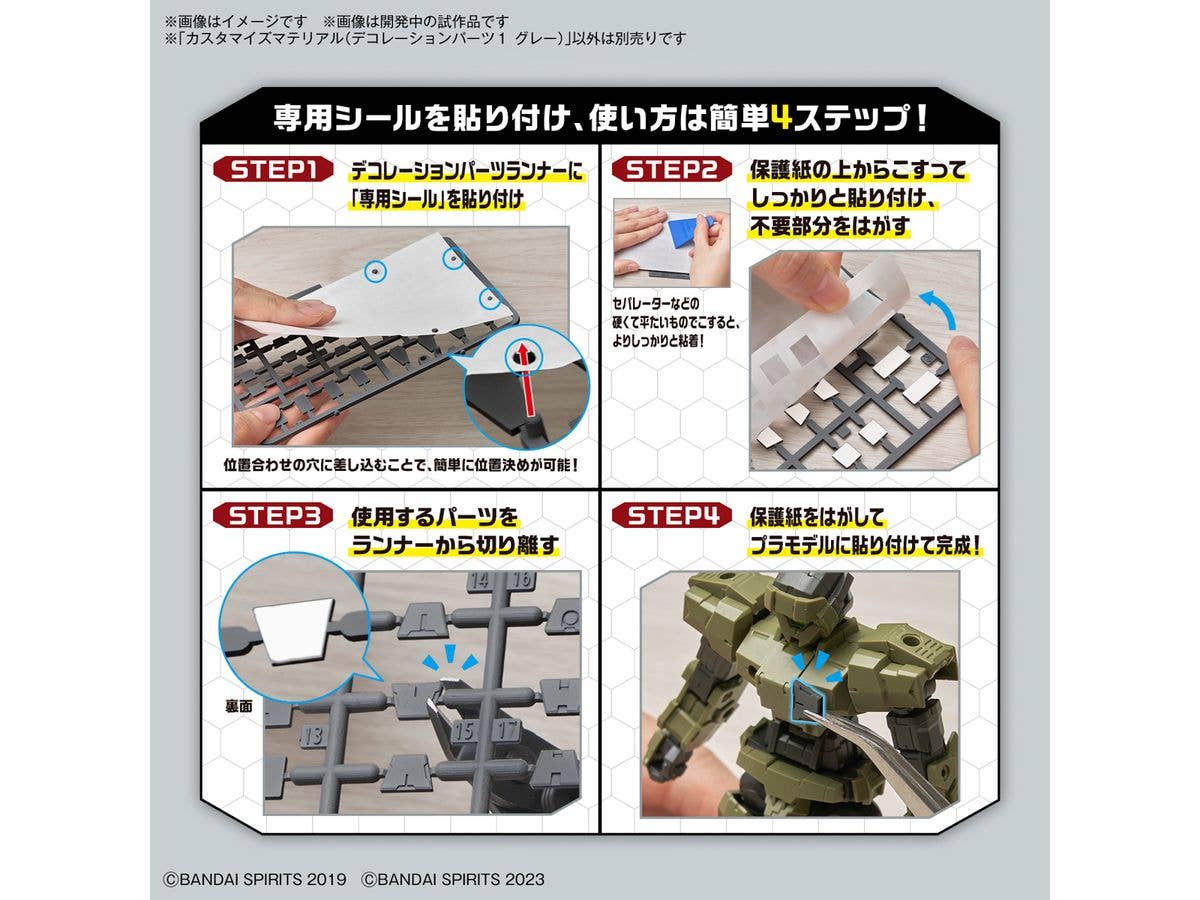 ※画像はイメージです　※画像は開発中の試作品です
※「カスタマイズマテリアル（デコレーションパーツ1 グレー）」以外は別売りです

専用シールを貼り付け、使い方は簡単4ステップ！

STEP1 デコレーションパーツランナーに「専用シール」を貼り付け

位置合わせの穴に差し込むことで、簡単に位置決めが可能！

STEP2 保護紙の上からこすってしっかりと貼り付け、不要部分をはがす

セパレーターなどの硬くて平たいものでこすると、よりしっかりと粘着！

STEP3 使用するパーツをランナーから切り離す

裏面

14 16 13 15 17

STEP4 保護紙をはがしてプラモデルに貼り付けて完成！

©BANDAI SPIRITS 2019　©BANDAI SPIRITS 2023