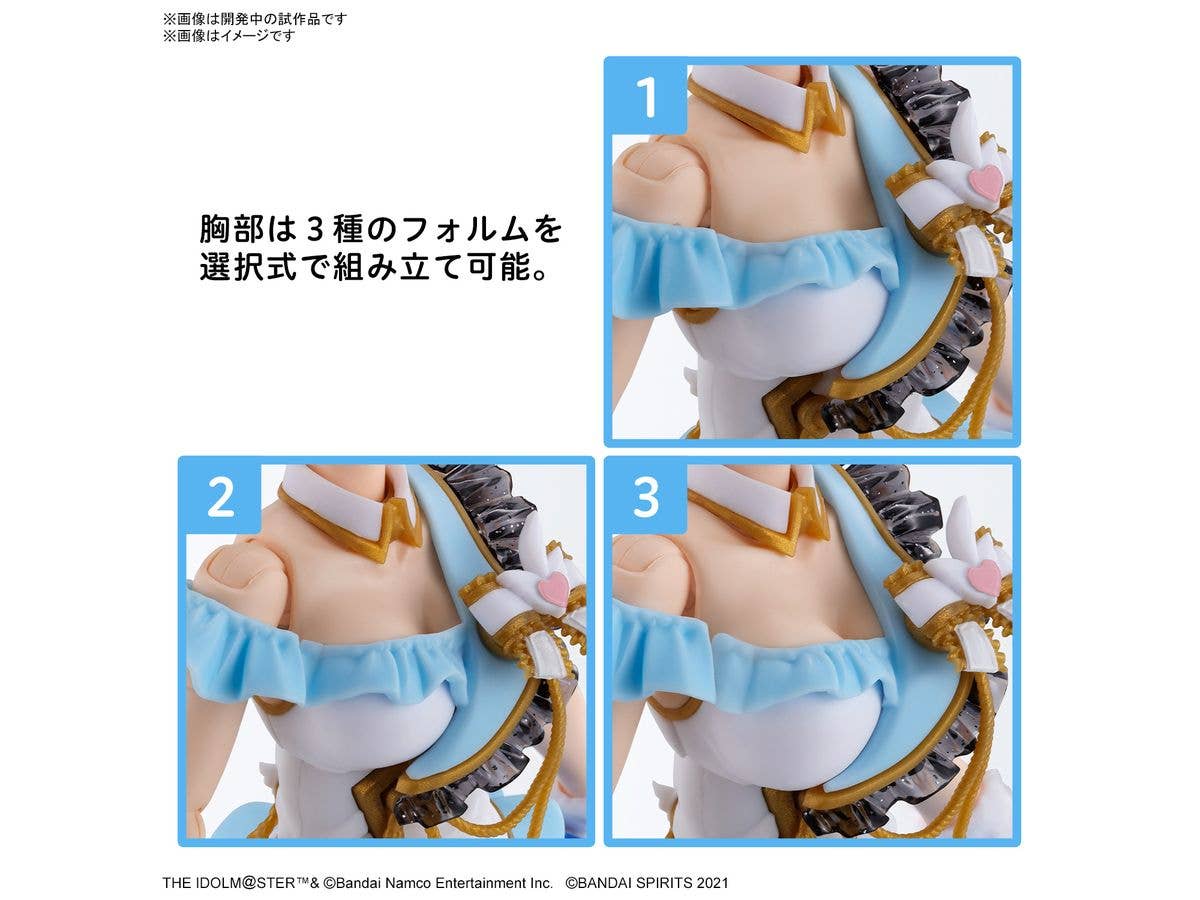 ※画像は開発中の試作品です
※画像はイメージです

胸部は３種のフォルムを選択式で組み立て可能。

1

2

3

THE IDOLM@STER™& ©Bandai Namco Entertainment Inc. ©BANDAI SPIRITS 2021