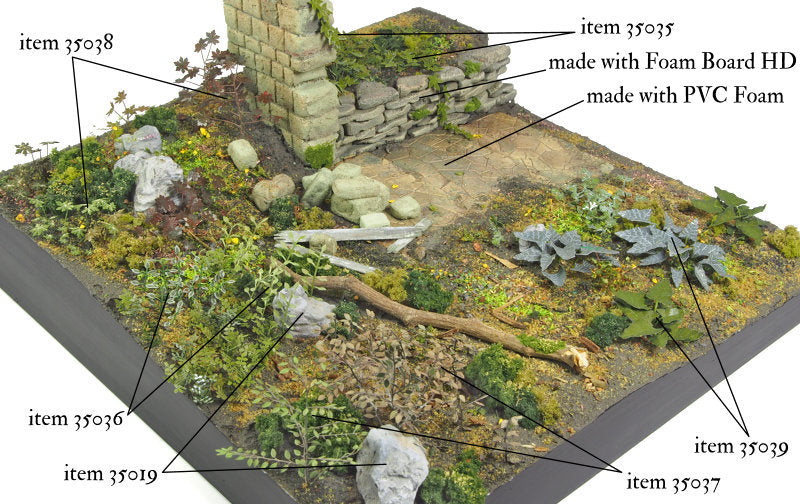 item 35038

item 35035

made with Foam Board HD

made with PVC Foam

item 35036

item 35019

item 35039

item 35037