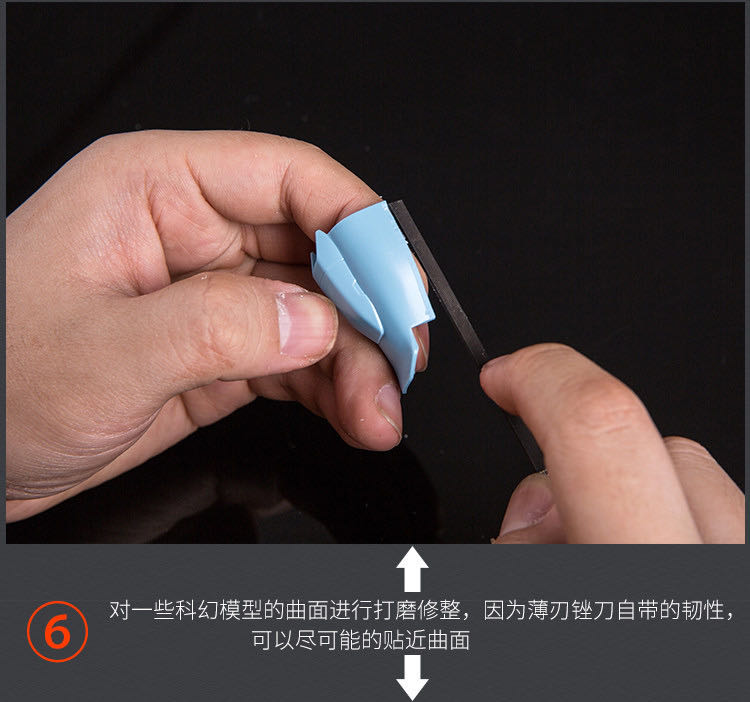 ⑥ 对一些科幻模型的曲面进行打磨修整，因为薄刃锉刀自带的韧性，可以尽可能的贴近曲面