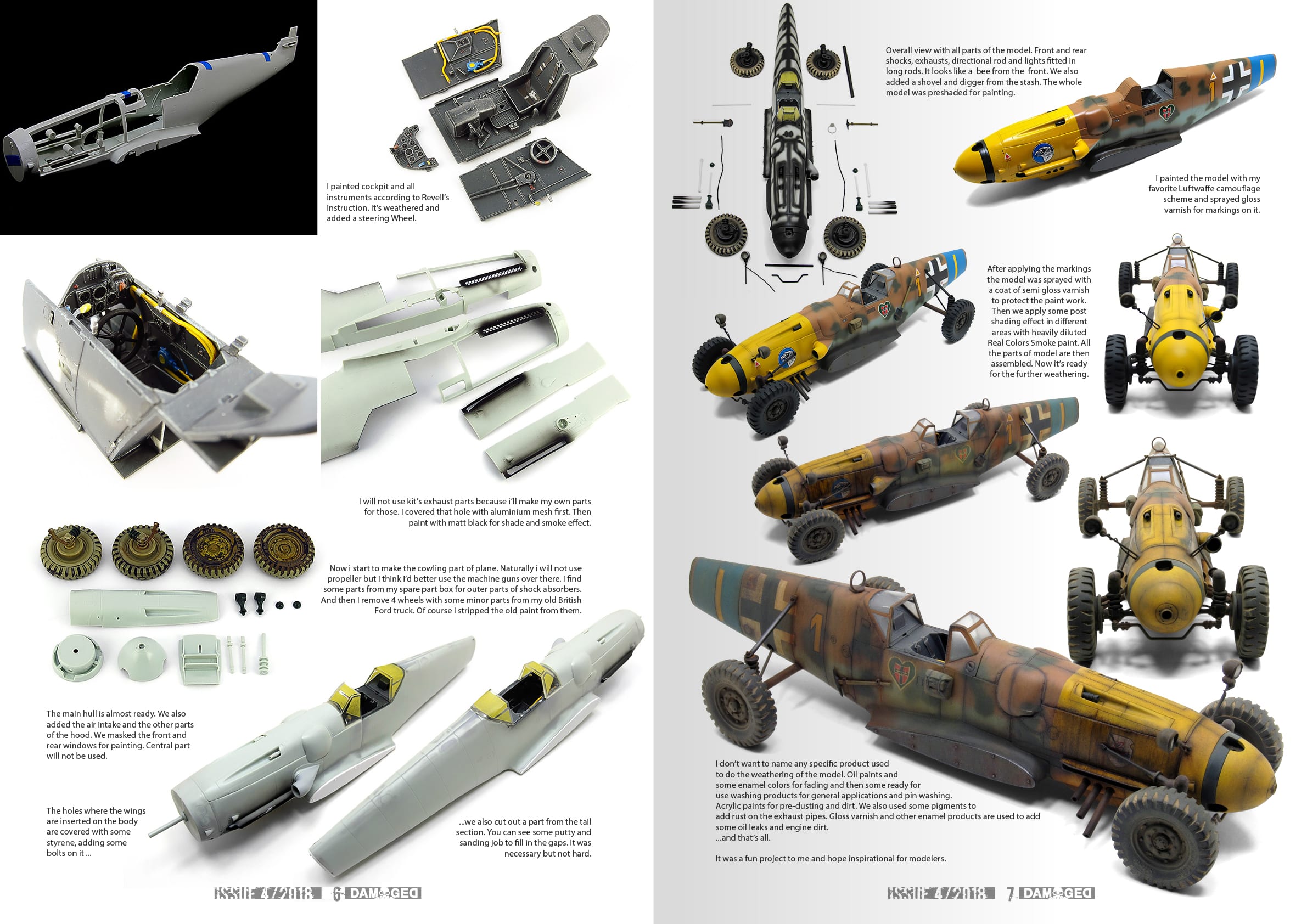 I painted cockpit and all instruments according to Revell's instruction. It's weathered and added a steering Wheel.

I will not use kit's exhaust parts because i'll make my own parts for those. I covered that hole with aluminium mesh first. Then paint with matt black for shade and smoke effect.

Now i start to make the cowling part of plane. Naturally i will not use propeller but I think I'd better use the machine guns over there. I find some parts from my spare part box for outer parts of shock absorbers. And then I remove 4 wheels with some minor parts from my old British Ford truck. Of course I stripped the old paint from them.

The main hull is almost ready. We also added the air intake and the other parts of the hood. We masked the front and rear windows for painting. Central part will not be used.

The holes where the wings are inserted on the body are covered with some styrene, adding some bolts on it ...

...we also cut out a part from the tail section. You can see some putty and sanding job to fill in the gaps. It was necessary but not hard.

ISSUE 4/2018 6 DAMAGED

Overall view with all parts of the model. Front and rear shocks, exhausts, directional rod and lights fitted in long rods. It looks like a bee from the front. We also added a shovel and digger from the stash. The whole model was preshaded for painting.

I painted the model with my favorite Luftwaffe camouflage scheme and sprayed gloss varnish for markings on it.

After applying the markings the model was sprayed with a coat of semi gloss varnish to protect the paint work. Then we apply some post shading effect in different areas with heavily diluted Real Colors Smoke paint. All the parts of model are then assembled. Now it's ready for the further weathering.

I don't want to name any specific product used to do the weathering of the model. Oil paints and some enamel colors for fading and then some ready for use washing products for general applications and pin washing. Acrylic paints for pre-dusting and dirt. We also used some pigments to add rust on the exhaust pipes. Gloss varnish and other enamel products are used to add some oil leaks and engine dirt.
...and that's all.

It was a fun project to me and hope inspirational for modelers.

ISSUE 4/2018 7 DAMAGED