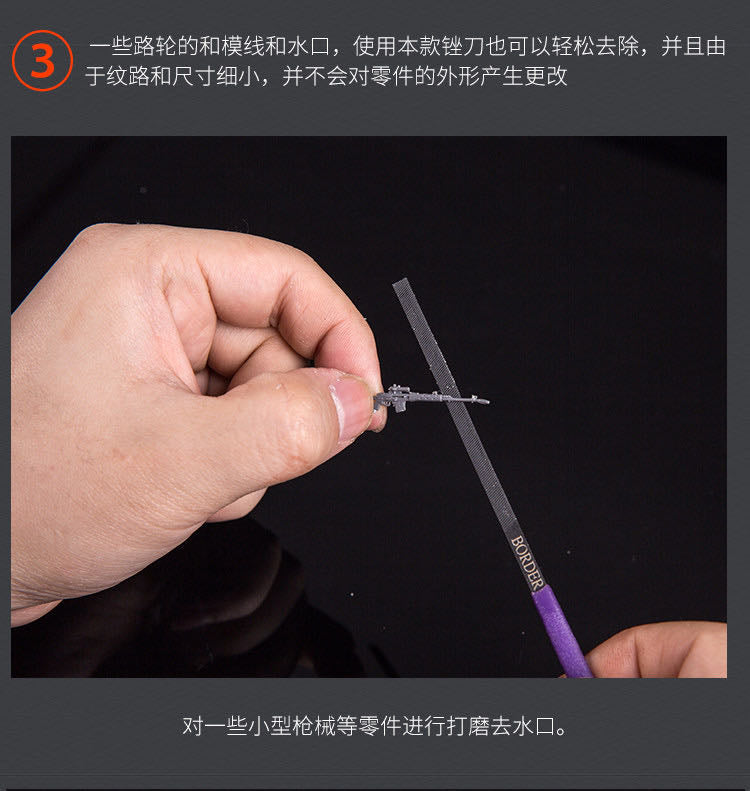 3 一些路轮的和模线和水口，使用本款锉刀也可以轻松去除，并且由于纹路和尺寸细小，并不会对零件的外形产生更改

BORDER

对一些小型枪械等零件进行打磨去水口。