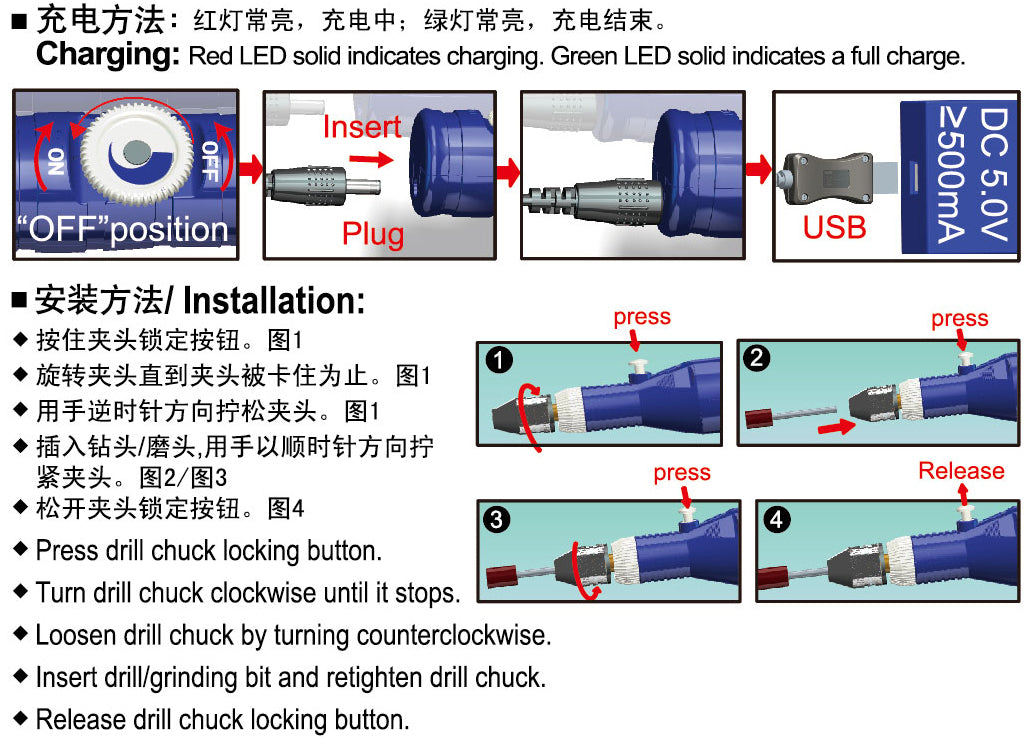 ■ 充电方法：红灯常亮，充电中；绿灯常亮，充电结束。
Charging: Red LED solid indicates charging. Green LED solid indicates a full charge.

ON OFF
"OFF"position

Insert
Plug

USB
DC 5.0V ≥500mA

■ 安装方法/ Installation:

◆ 按住夹头锁定按钮。图1
◆ 旋转夹头直到夹头被卡住为止。图1
◆ 用手逆时针方向拧松夹头。图1
◆ 插入钻头/磨头,用手以顺时针方向拧紧夹头。图2/图3
◆ 松开夹头锁定按钮。图4
◆ Press drill chuck locking button.
◆ Turn drill chuck clockwise until it stops.
◆ Loosen drill chuck by turning counterclockwise.
◆ Insert drill/grinding bit and retighten drill chuck.
◆ Release drill chuck locking button.

1 press
2 press
3 press
4 Release