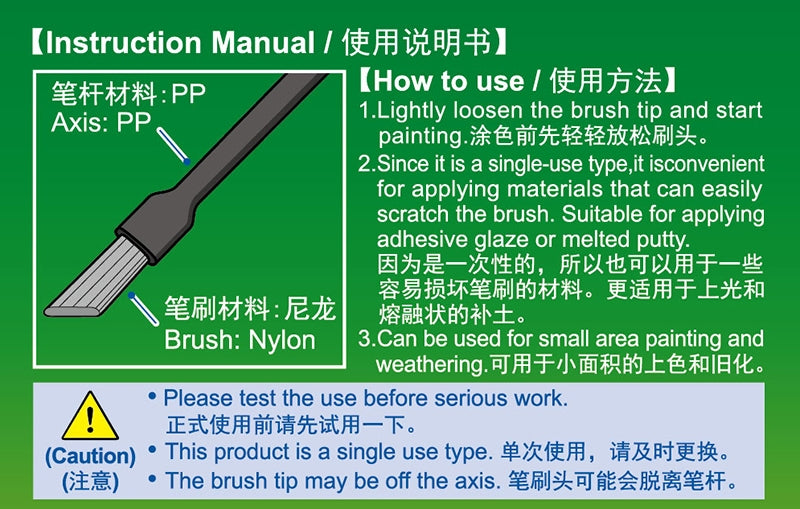 【Instruction Manual / 使用说明书】

笔杆材料：PP
Axis: PP

笔刷材料：尼龙
Brush: Nylon

【How to use / 使用方法】
1.Lightly loosen the brush tip and start painting.涂色前先轻轻放松刷头。
2.Since it is a single-use type,it isconvenient for applying materials that can easily scratch the brush. Suitable for applying adhesive glaze or melted putty.
因为是一次性的，所以也可以用于一些容易损坏笔刷的材料。更适用于上光和熔融状的补土。
3.Can be used for small area painting and weathering.可用于小面积的上色和旧化。

(Caution)
(注意)

• Please test the use before serious work.
正式使用前请先试用一下。
• This product is a single use type. 单次使用，请及时更换。
• The brush tip may be off the axis. 笔刷头可能会脱离笔杆。