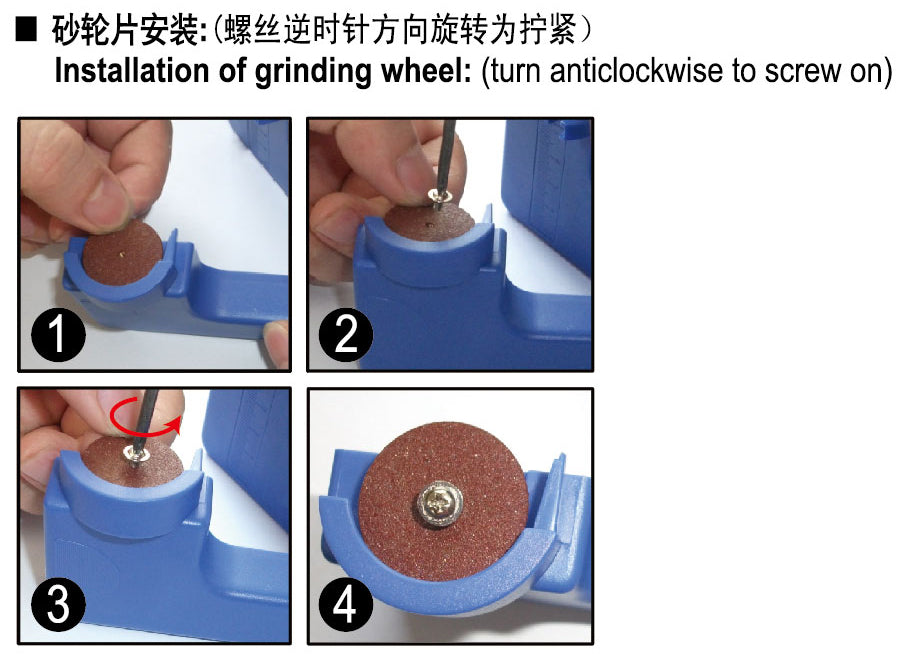 ■ 砂轮片安装:(螺丝逆时针方向旋转为拧紧)
Installation of grinding wheel: (turn anticlockwise to screw on)

1

2

3

4