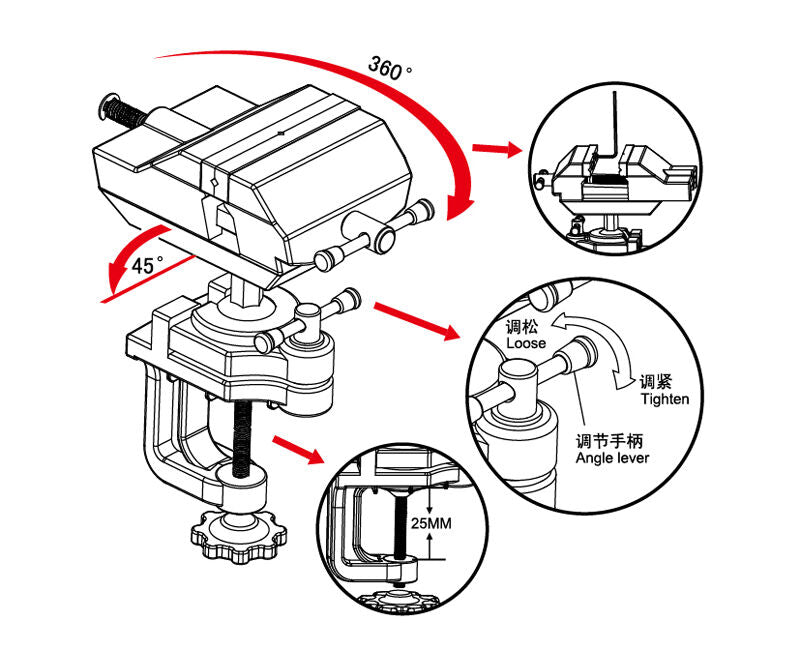 360°

45°

调松
Loose

调紧
Tighten

调节手柄
Angle lever

25MM