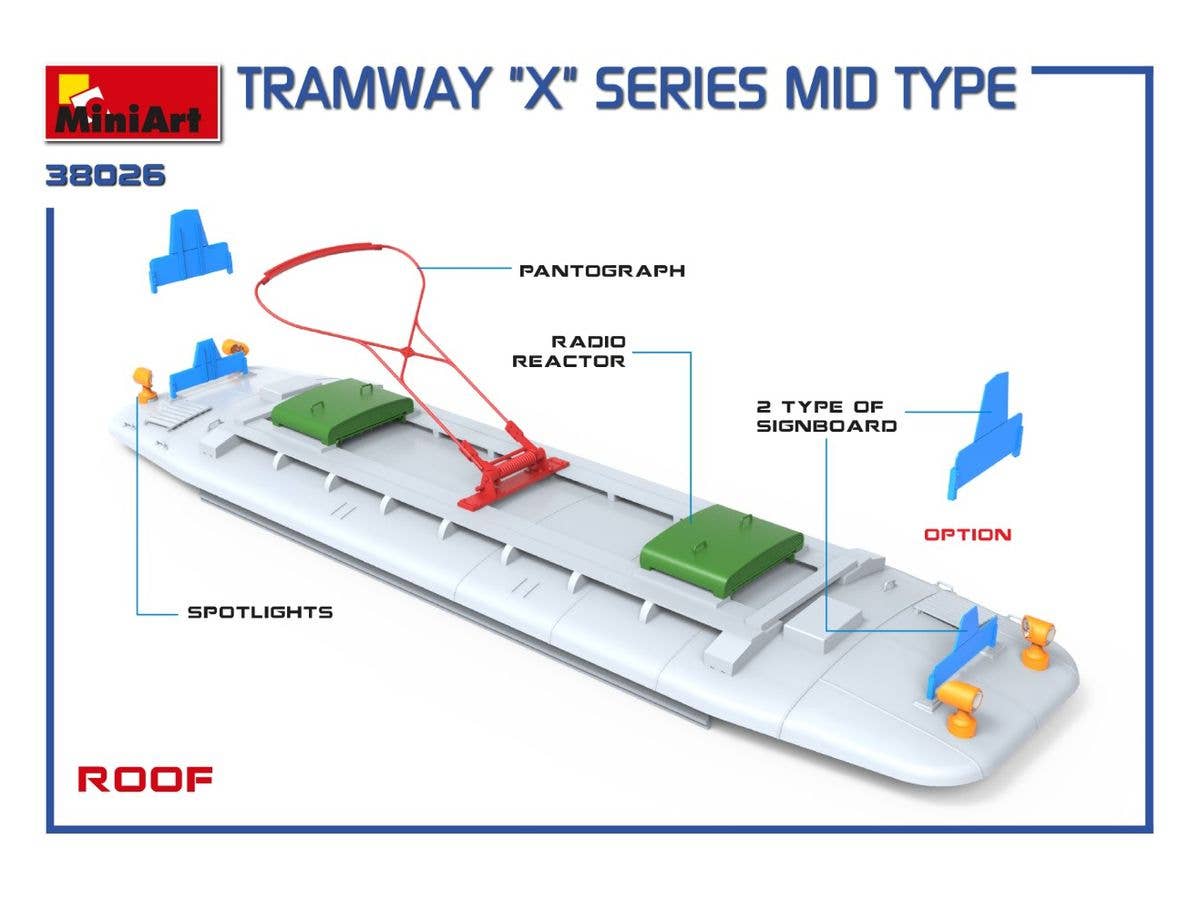 MiniArt

TRAMWAY "X" SERIES MID TYPE

38026

PANTOGRAPH

RADIO REACTOR

2 TYPE OF SIGNBOARD

OPTION

SPOTLIGHTS

ROOF