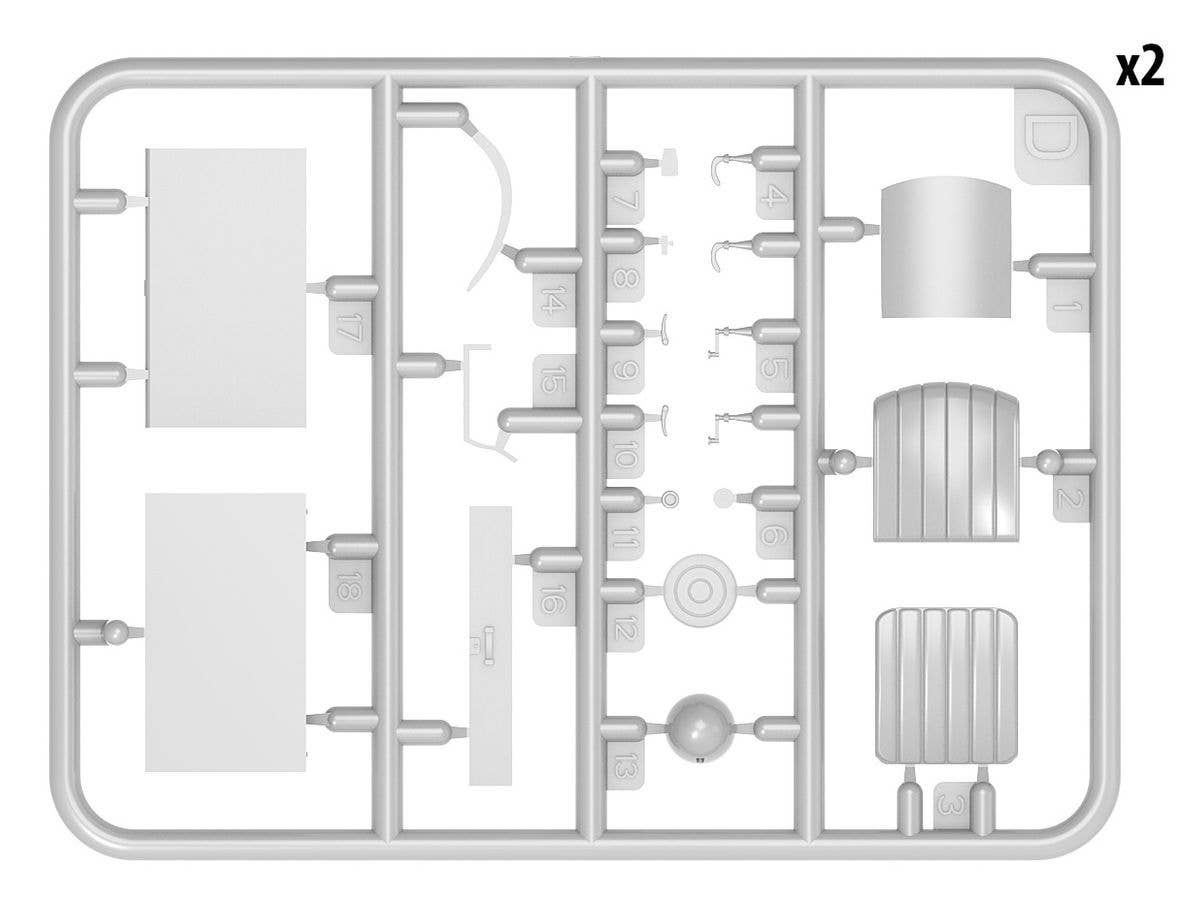 x2

D

17

18

14

15

16

7

8

9

10

11

12

13

4

5

6

1

2

3