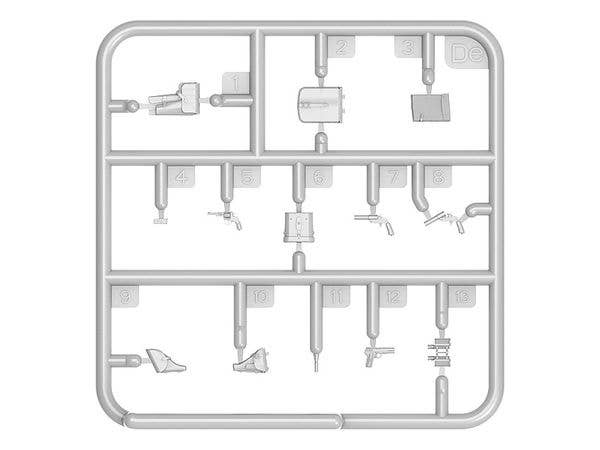 1
2
3
De
4
5
6
7
8
9
10
11
12
13