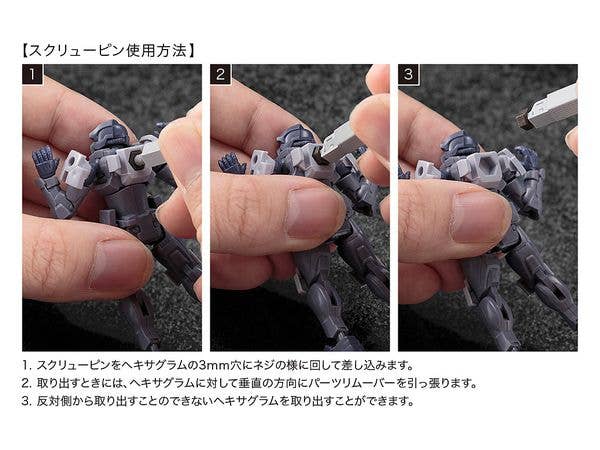 【スクリューピン使用方法】

1

2

3

1. スクリューピンをヘキサグラムの3mm穴にネジの様に回して差し込みます。
2. 取り出すときには、ヘキサグラムに対して垂直の方向にパーツリムーバーを引っ張ります。
3. 反対側から取り出すことのできないヘキサグラムを取り出すことができます。