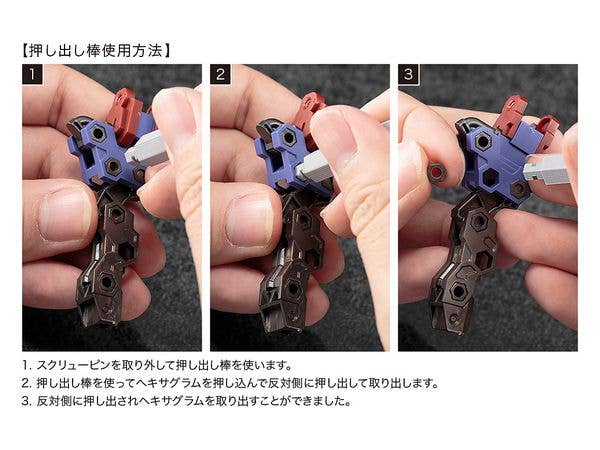 【押し出し棒使用方法】

1

2

3

1. スクリューピンを取り外して押し出し棒を使います。
2. 押し出し棒を使ってヘキサグラムを押し込んで反対側に押し出して取り出します。
3. 反対側に押し出されヘキサグラムを取り出すことができました。