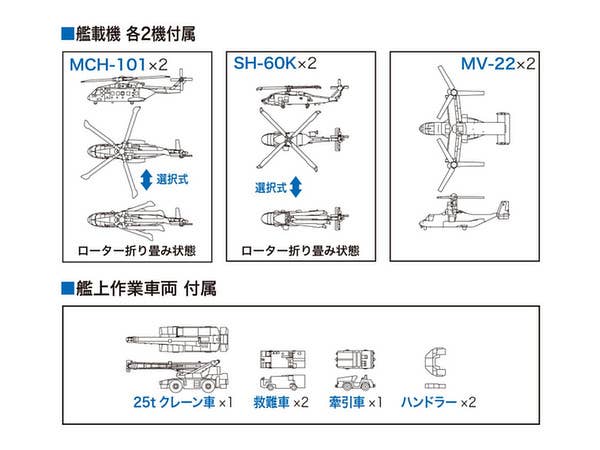 ■艦載機 各2機付属

MCH-101×2

選択式

ローター折り畳み状態

SH-60K×2

選択式

ローター折り畳み状態

MV-22×2

■艦上作業車両 付属

25t クレーン車 ×1

救難車 ×2

牽引車 ×1

ハンドラー ×2