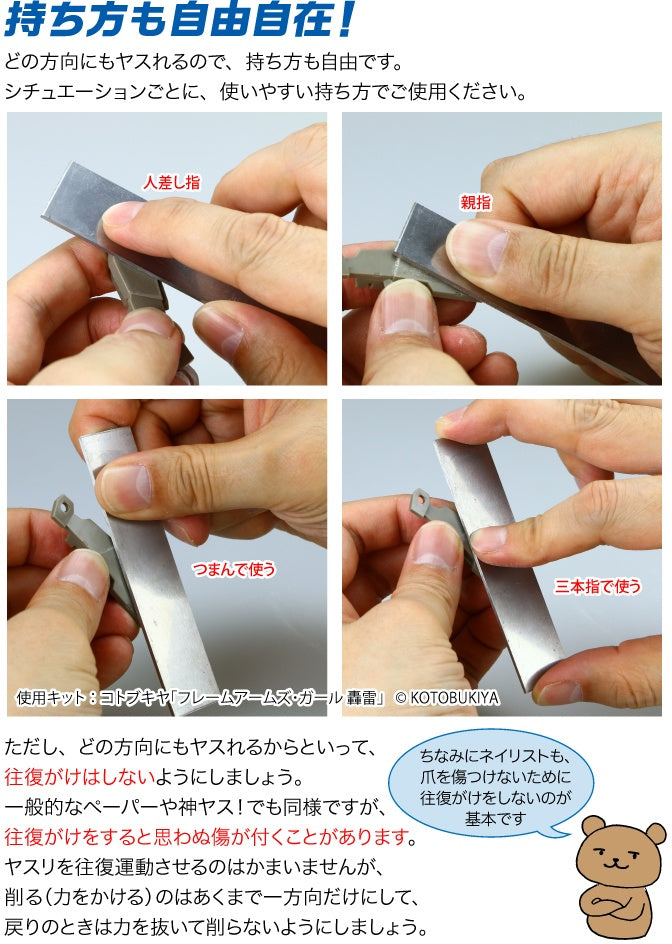 持ち方も自由自在！

どの方向にもヤスれるので、持ち方も自由です。
シチュエーションごとに、使いやすい持ち方でご使用ください。

人差し指

親指

つまんで使う

三本指で使う

使用キット：コトブキヤ「フレームアームズ・ガール 轟雷」 © KOTOBUKIYA

ただし、どの方向にもヤスれるからといって、
往復がけはしないようにしましょう。
一般的なペーパーや神ヤス！でも同様ですが、
往復がけをすると思わぬ傷が付くことがあります。
ヤスリを往復運動させるのはかまいませんが、
削る（力をかける）のはあくまで一方向だけにして、
戻りのときは力を抜いて削らないようにしましょう。

ちなみにネイリストも、
爪を傷つけないために
往復がけをしないのが
基本です