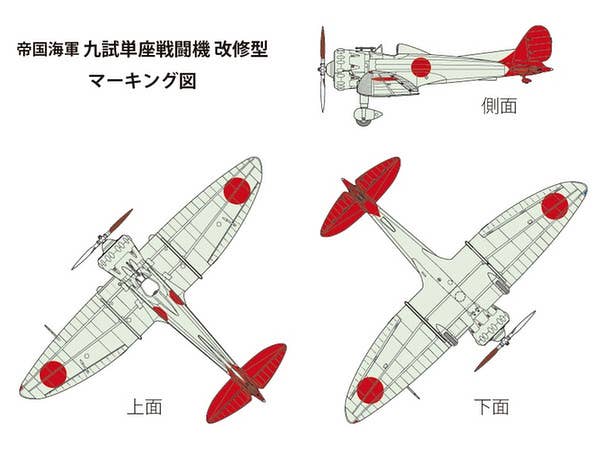 帝国海軍 九試単座戦闘機 改修型
マーキング図

側面

上面

下面