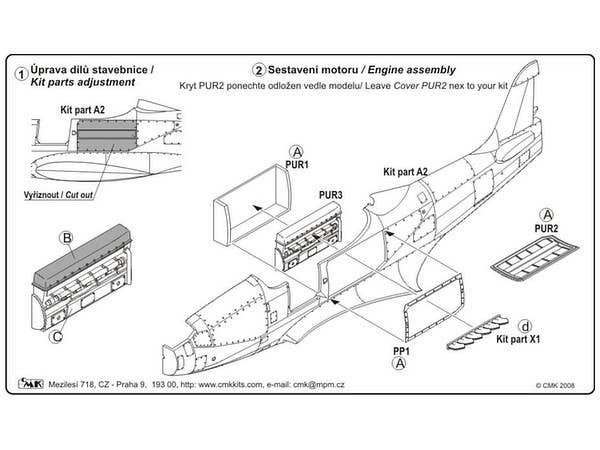 1 Úprava dílů stavebnice / Kit parts adjustment

Kit part A2

Vyříznout / Cut out

B

C

2 Sestavení motoru / Engine assembly

Kryt PUR2 ponechte odložen vedle modelu/ Leave Cover PUR2 nex to your kit

A
PUR1

PUR3

Kit part A2

A
PUR2

d
Kit part X1

PP1
A

CMK Mezilesí 718, CZ - Praha 9, 193 00, http: www.cmkkits.com, e-mail: cmk@mpm.cz

© CMK 2008