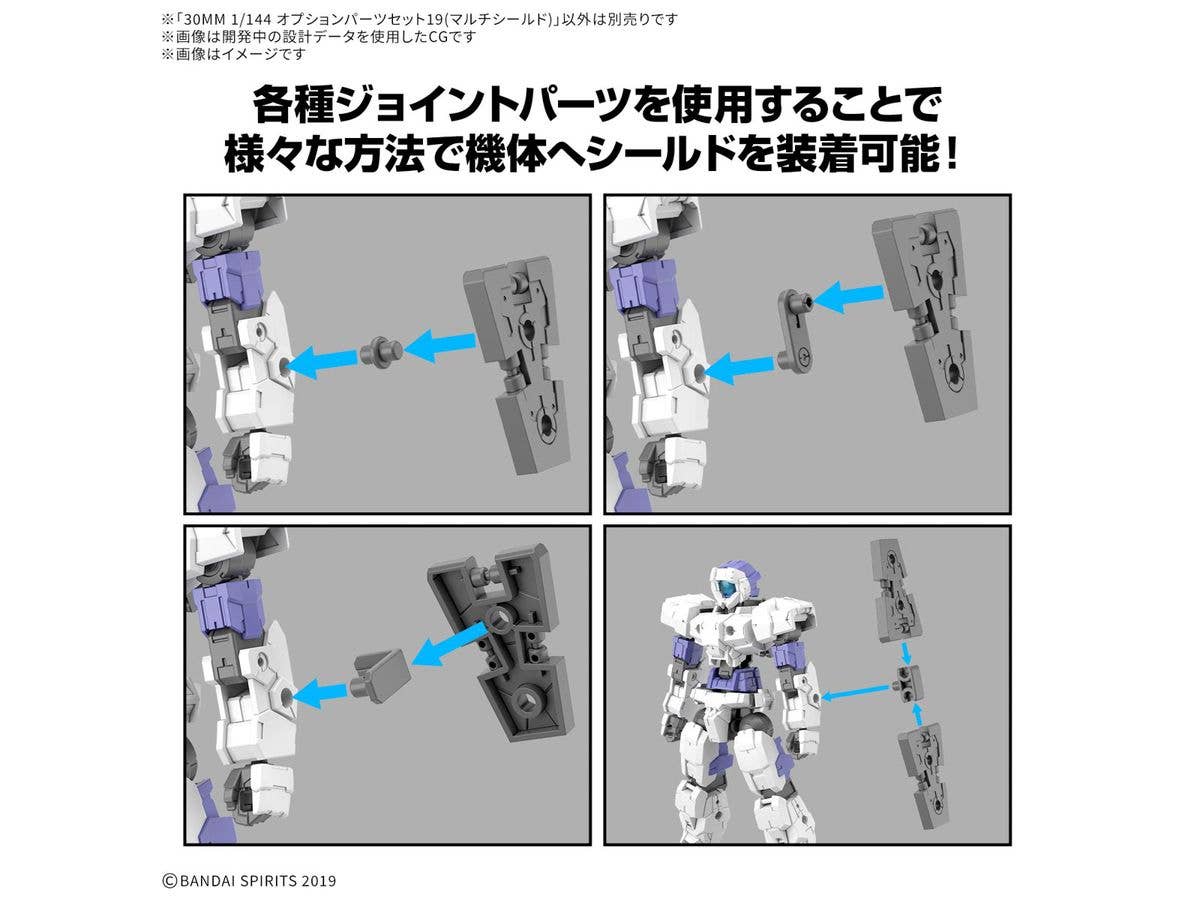 ※「30MM 1/144 オプションパーツセット19(マルチシールド)」以外は別売りです
※画像は開発中の設計データを使用したCGです
※画像はイメージです

各種ジョイントパーツを使用することで
様々な方法で機体へシールドを装着可能！

©BANDAI SPIRITS 2019