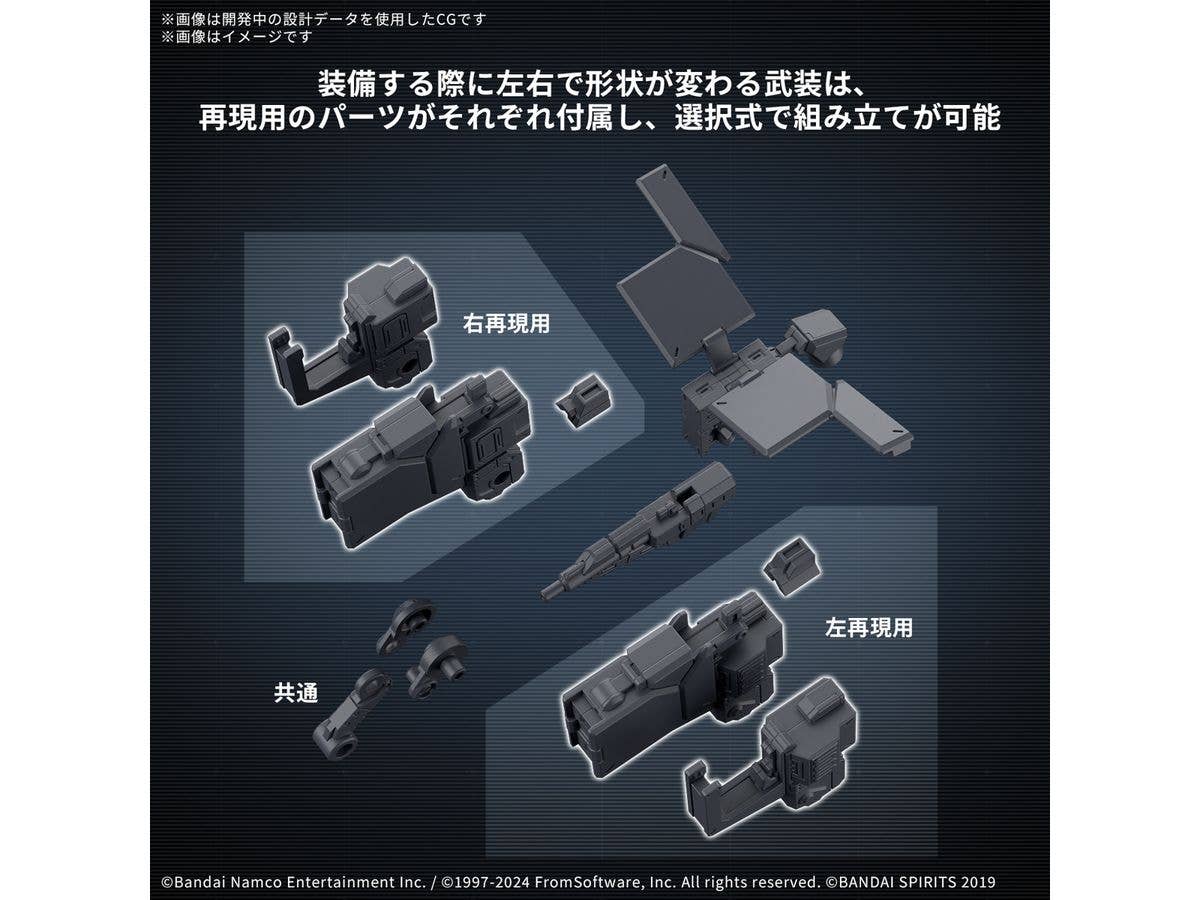 ※画像は開発中の設計データを使用したCGです
※画像はイメージです

装備する際に左右で形状が変わる武装は、
再現用のパーツがそれぞれ付属し、選択式で組み立てが可能

右再現用

左再現用

共通

©Bandai Namco Entertainment Inc. / ©1997-2024 FromSoftware, Inc. All rights reserved. ©BANDAI SPIRITS 2019