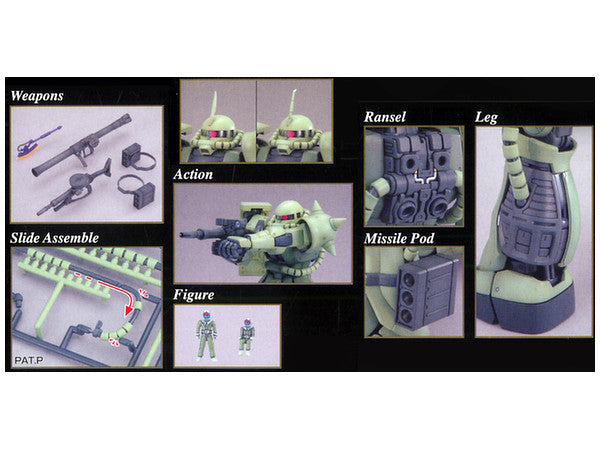 Weapons

Slide Assemble

PAT.P

Action

Figure

Ransel

Missile Pod

Leg