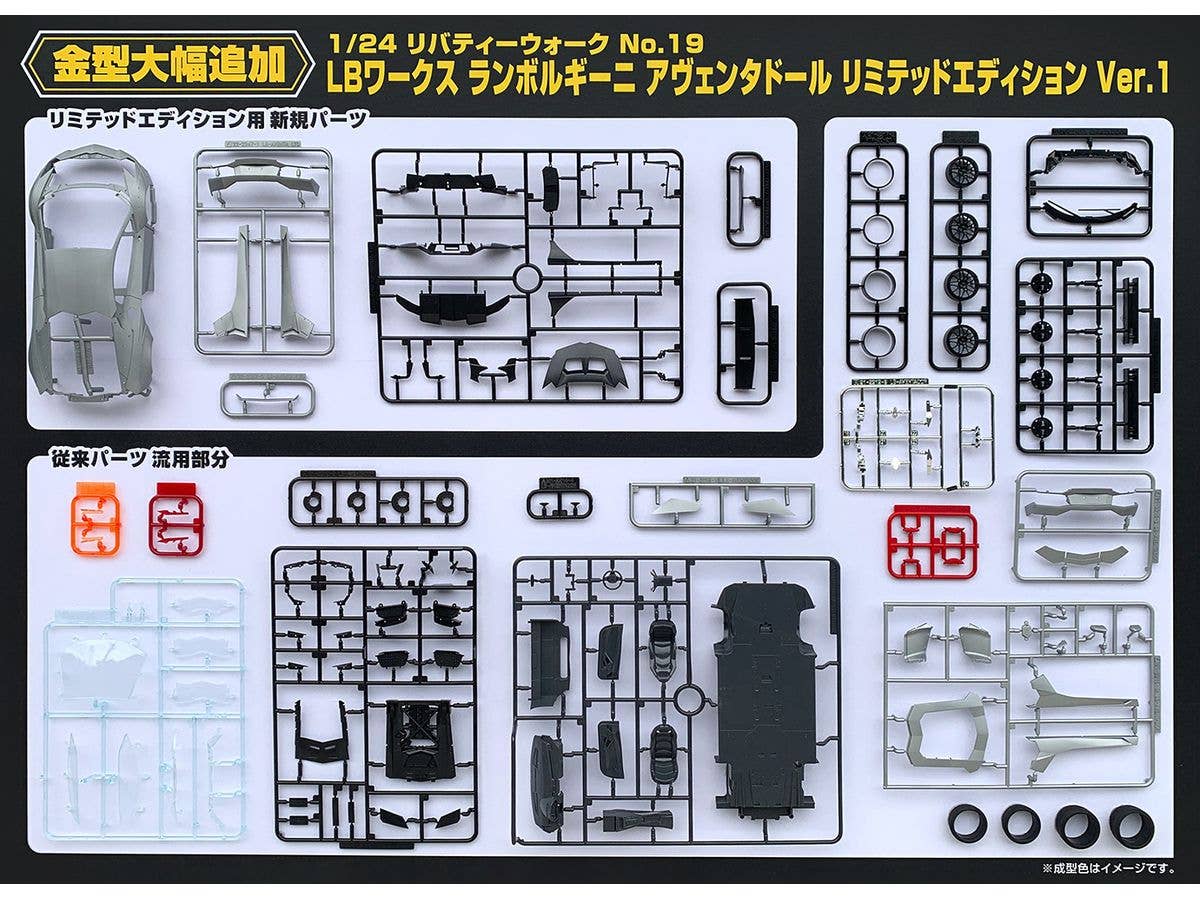 金型大幅追加

1/24 リバティーウォーク No.19

LBワークス ランボルギーニ アヴェンタドール リミテッドエディション Ver.1

リミテッドエディション用 新規パーツ

従来パーツ 流用部分

※成型色はイメージです。