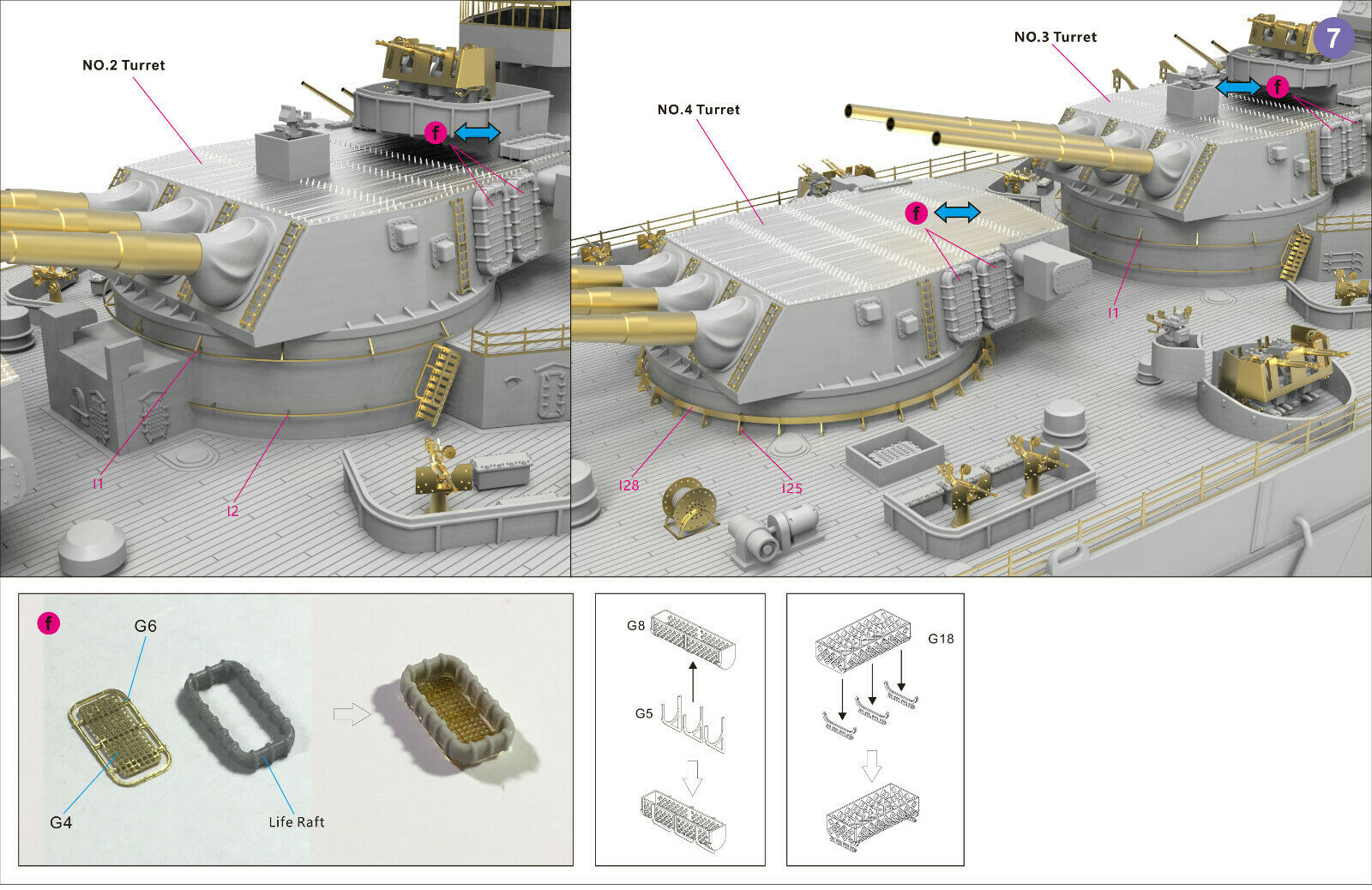 NO.2 Turret

f

I1

I2

NO.4 Turret

NO.3 Turret

7

f

f

I1

I28

I25

f

G6

G4

Life Raft

G8

G5

G18