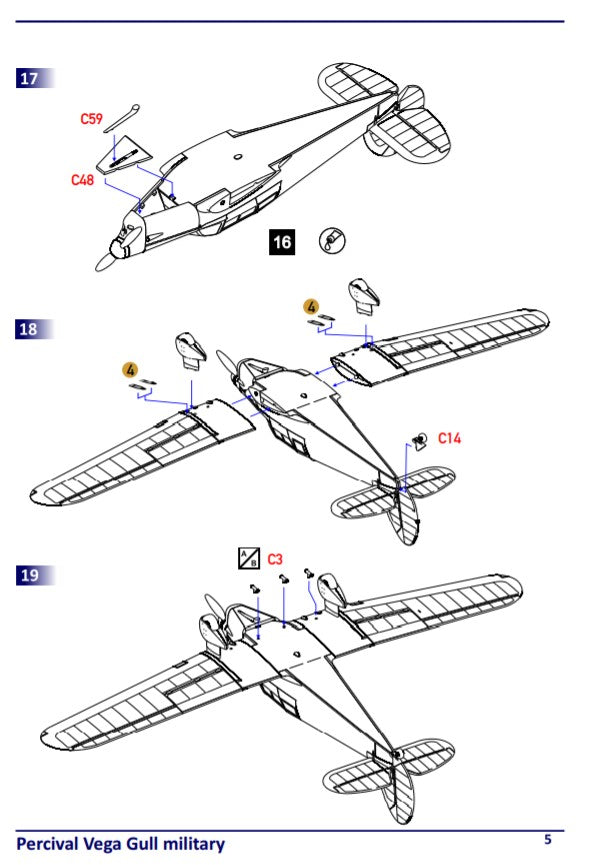 17

C59

C48

16

18

4

4

C14

19

A
B

C3

Percival Vega Gull military

5