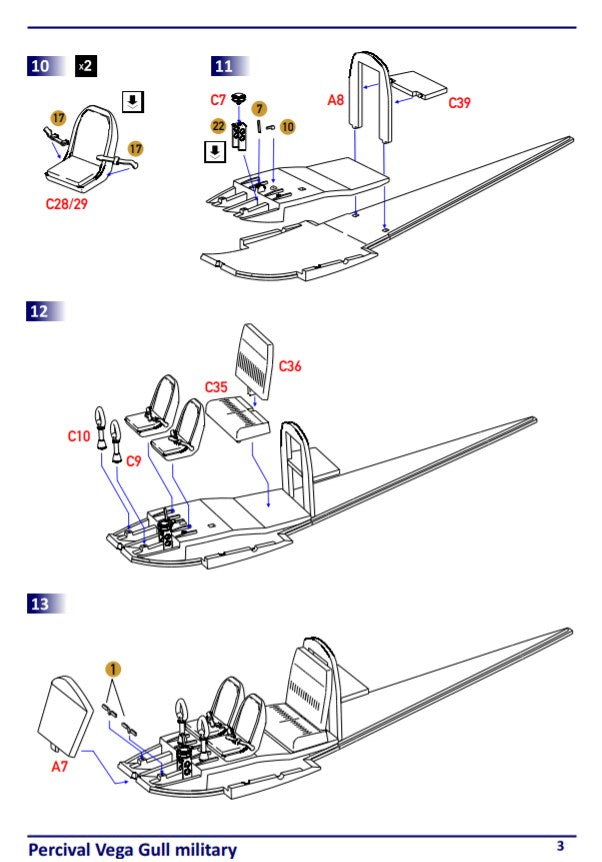 10 x2

17
17
C28/29

11

C7
7
22
10
A8
C39

12

C36
C35
C10
C9

13

1
A7

Percival Vega Gull military
3