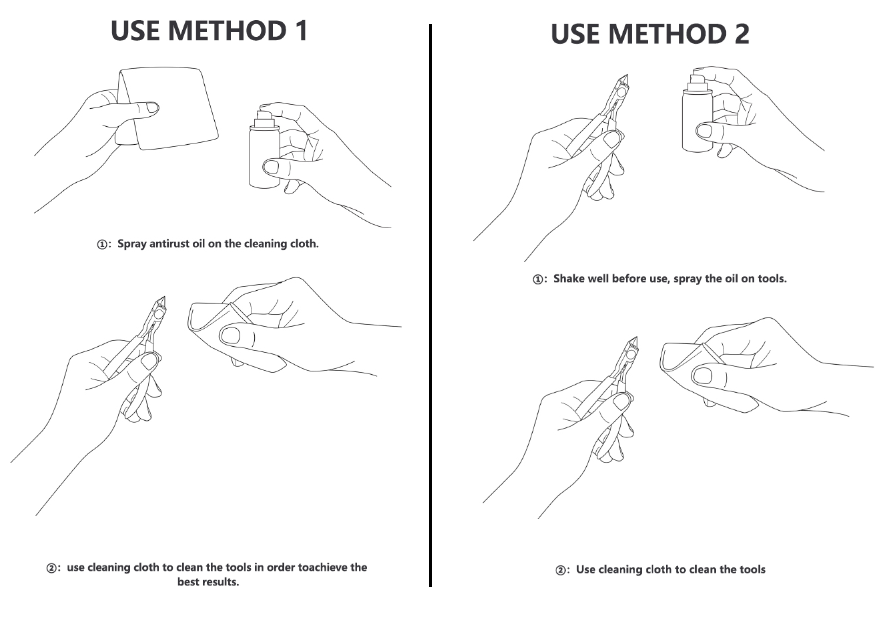 USE METHOD 1

①: Spray antirust oil on the cleaning cloth.

②: use cleaning cloth to clean the tools in order toachieve the best results.

USE METHOD 2

①: Shake well before use, spray the oil on tools.

②: Use cleaning cloth to clean the tools