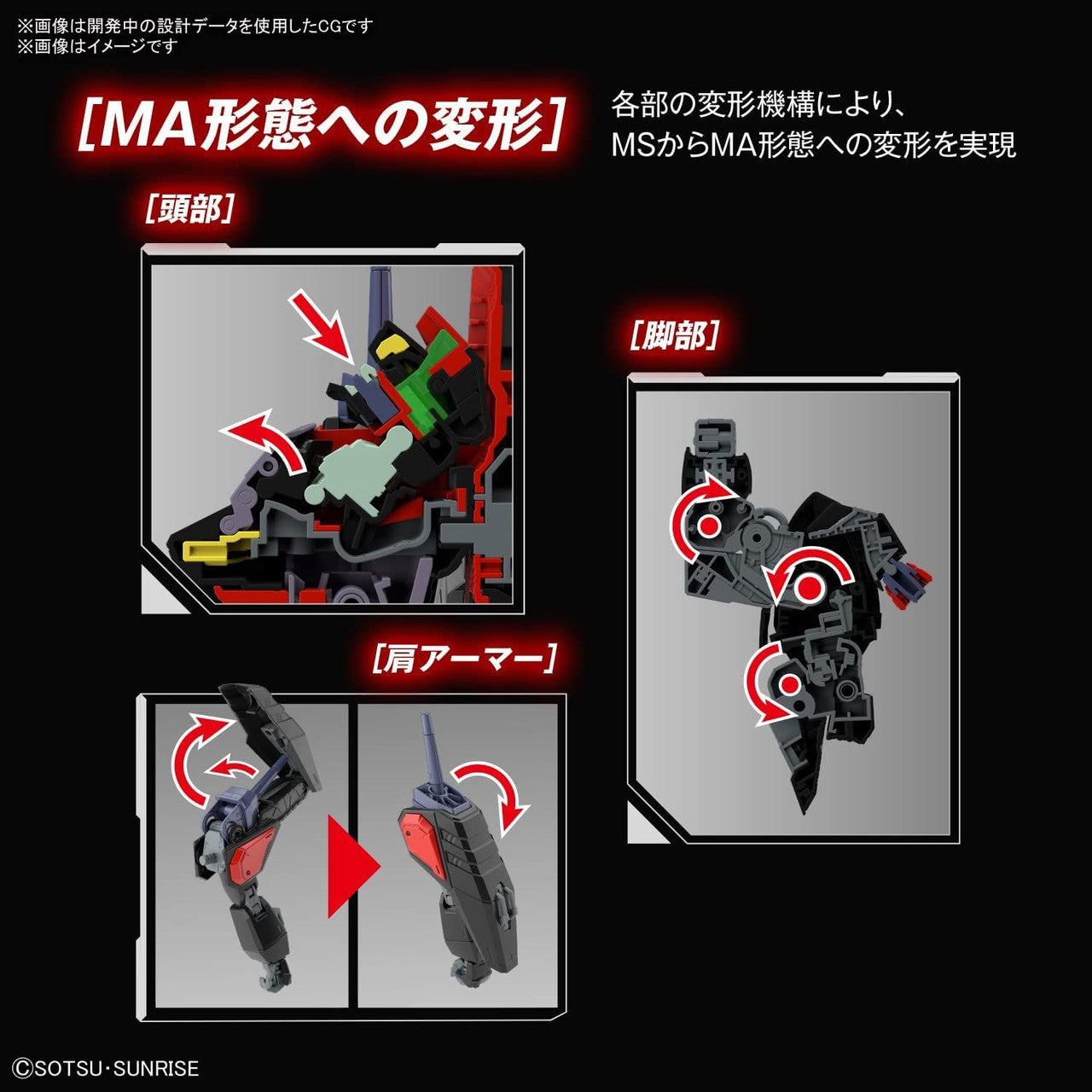 ※画像は開発中の設計データを使用したCGです
※画像はイメージです

[MA形態への変形]

各部の変形機構により、MSからMA形態への変形を実現

[頭部]

[脚部]

[肩アーマー]

©SOTSU・SUNRISE