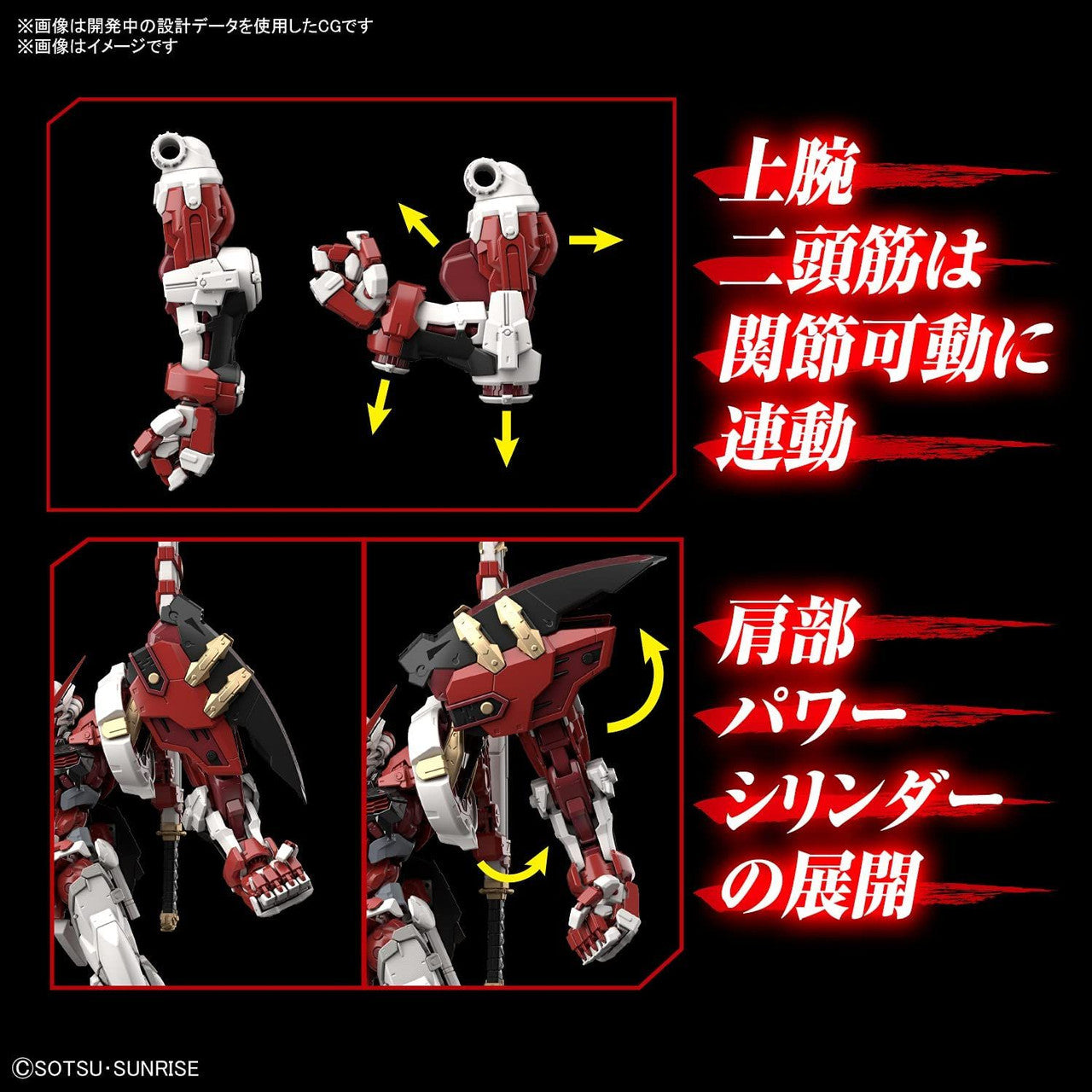 ※画像は開発中の設計データを使用したCGです
※画像はイメージです

上腕
二頭筋は
関節可動に
連動

肩部
パワー
シリンダー
の展開

©SOTSU・SUNRISE