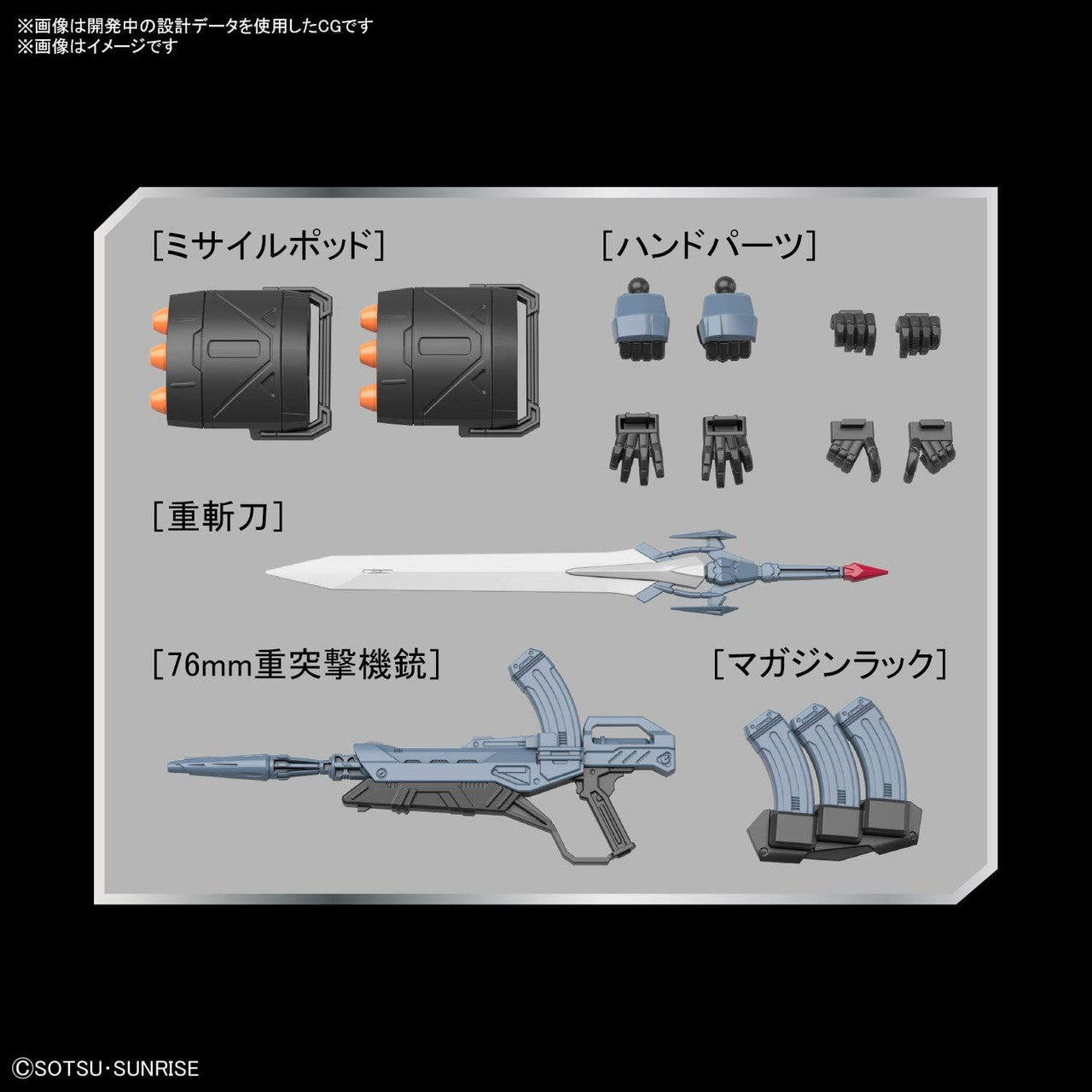 ※画像は開発中の設計データを使用したCGです
※画像はイメージです

[ミサイルポッド]

[ハンドパーツ]

[重斬刀]

[76mm重突撃機銃]

[マガジンラック]

©SOTSU・SUNRISE