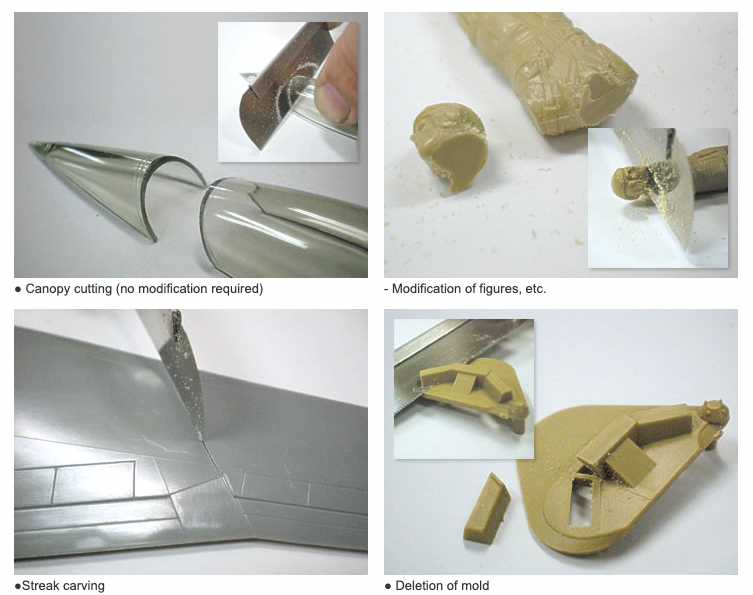 ● Canopy cutting (no modification required)

- Modification of figures, etc.

●Streak carving

● Deletion of mold