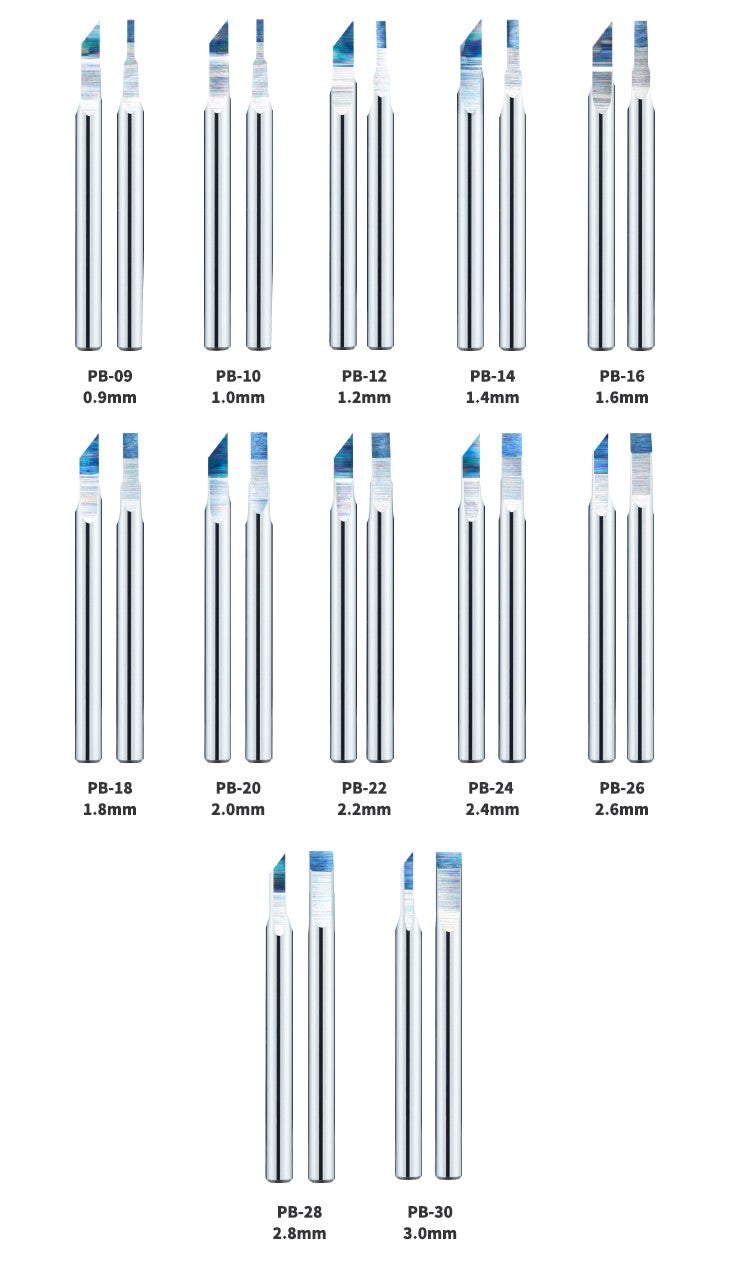 PB-09
0.9mm

PB-10
1.0mm

PB-12
1.2mm

PB-14
1.4mm

PB-16
1.6mm

PB-18
1.8mm

PB-20
2.0mm

PB-22
2.2mm

PB-24
2.4mm

PB-26
2.6mm

PB-28
2.8mm

PB-30
3.0mm